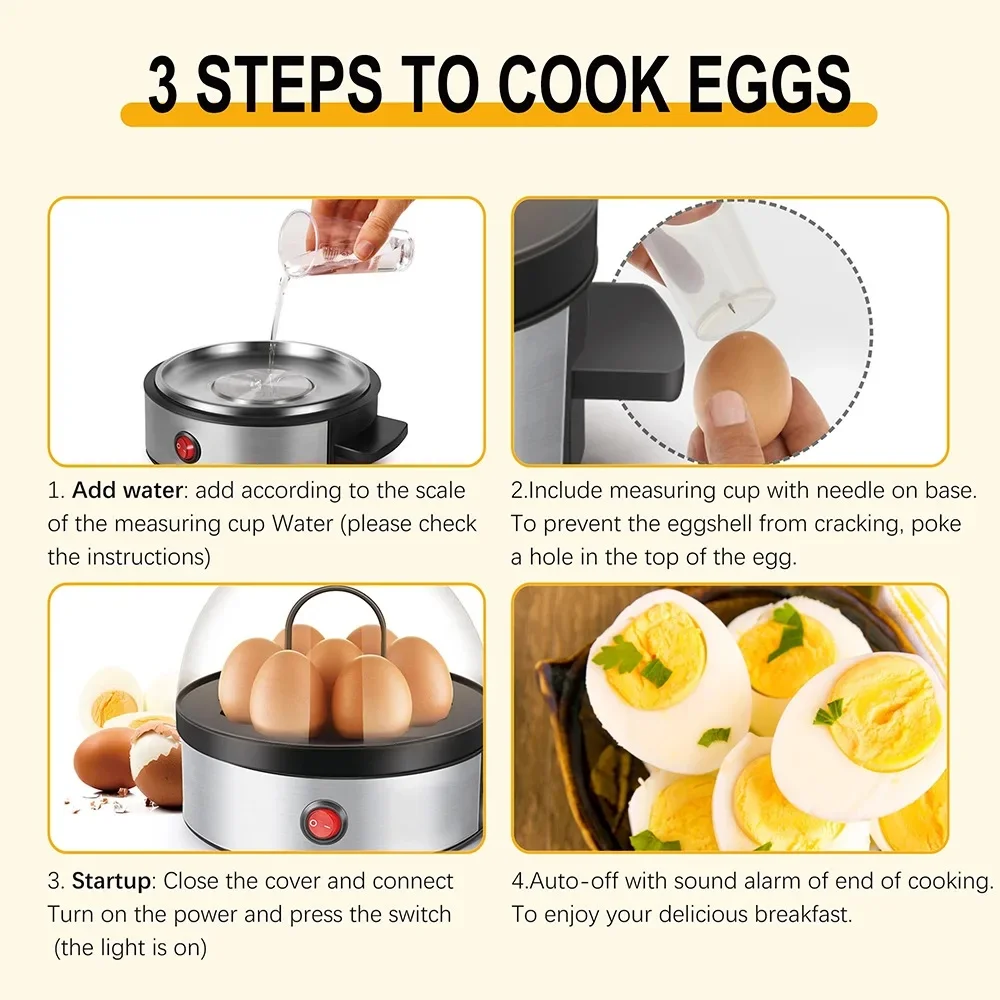 3 STEPS TO COOK EGGS

1. Add water: add according to the scale of the measuring cup Water (please check the instructions)

2.Include measuring cup with needle on base. To prevent the eggshell from cracking, poke a hole in the top of the egg.

3. Startup: Close the cover and connect Turn on the power and press the switch (the light is on)

4.Auto-off with sound alarm of end of cooking. To enjoy your delicious breakfast.