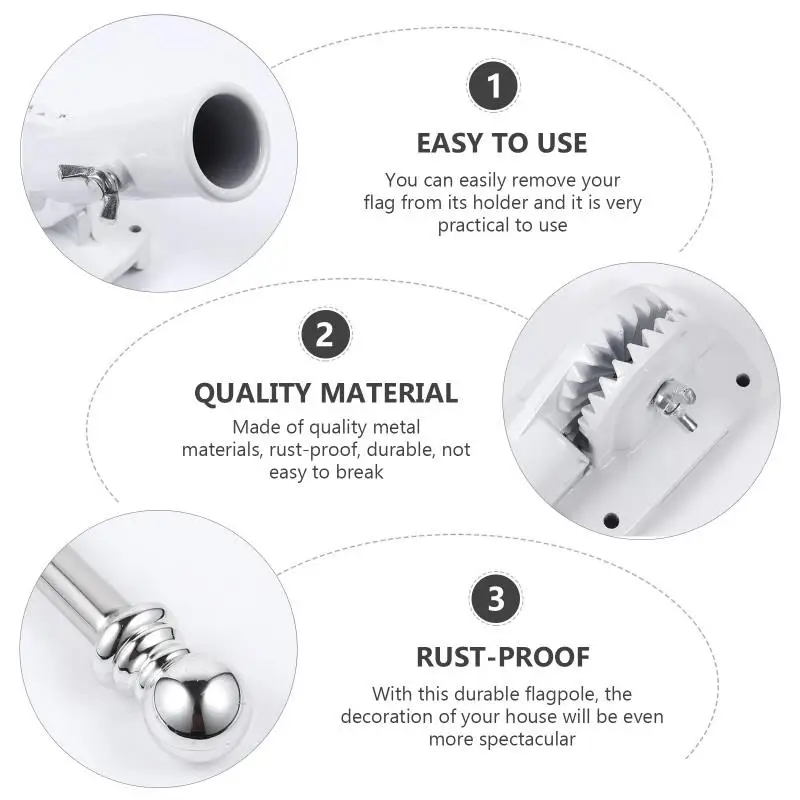 1

EASY TO USE

You can easily remove your flag from its holder and it is very practical to use

2

QUALITY MATERIAL

Made of quality metal materials, rust-proof, durable, not easy to break

3

RUST-PROOF

With this durable flagpole, the decoration of your house will be even more spectacular