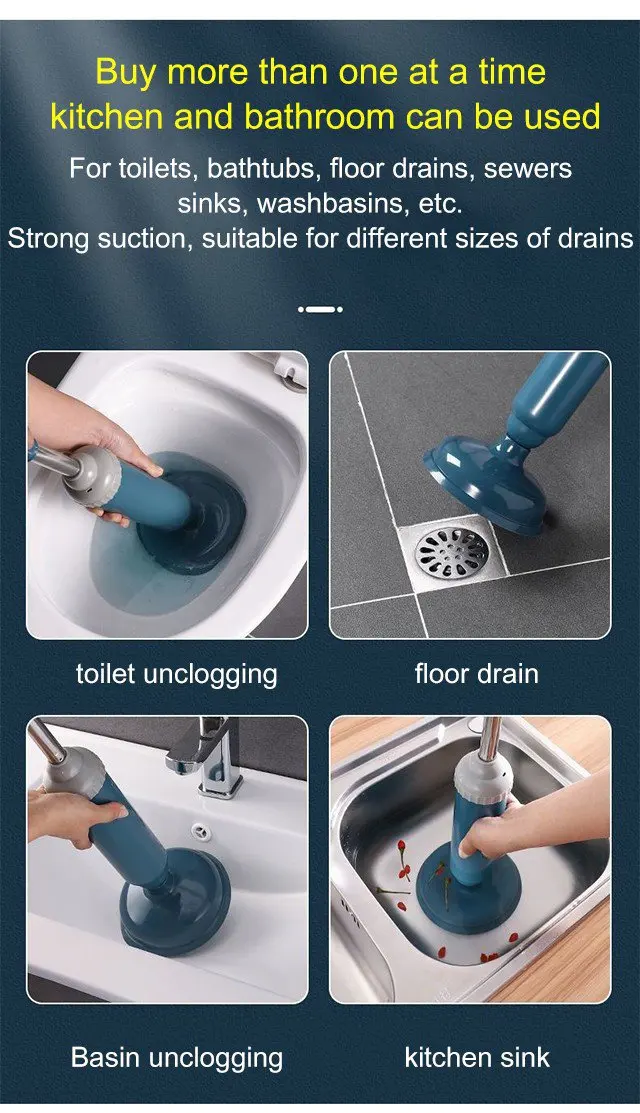 Buy more than one at a time
kitchen and bathroom can be used

For toilets, bathtubs, floor drains, sewers sinks, washbasins, etc.
Strong suction, suitable for different sizes of drains

toilet unclogging

floor drain

Basin unclogging

kitchen sink