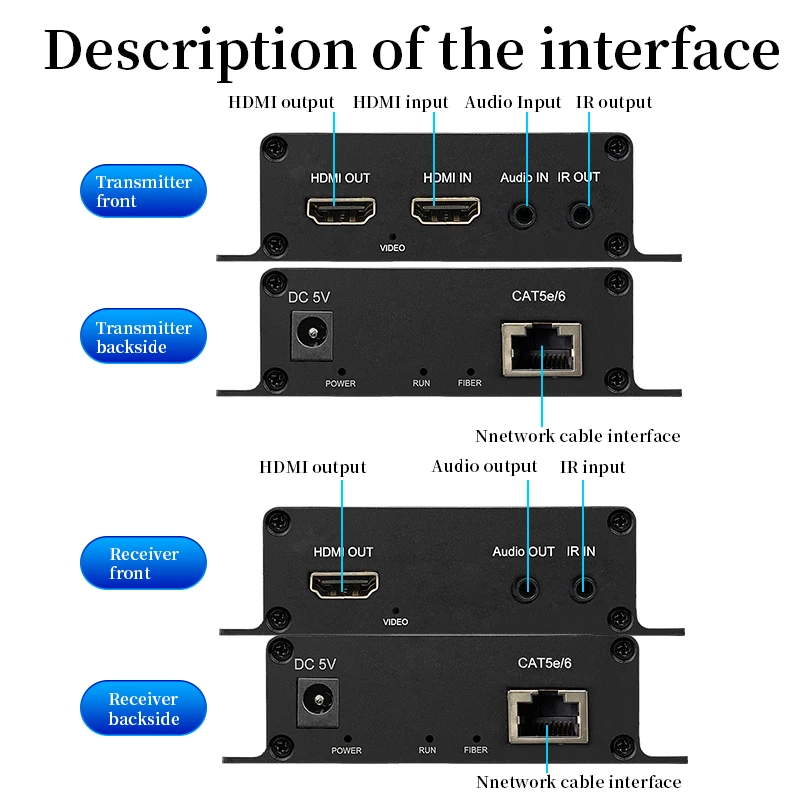 Description of the interface

HDMI output HDMI input Audio Input IR output

Transmitter front

HDMI OUT HDMI IN Audio IN IR OUT

VIDEO

Transmitter backside

DC 5V CAT5e/6

POWER RUN FIBER

Nnetwork cable interface

HDMI output Audio output IR input

Receiver front

HDMI OUT Audio OUT IR IN

VIDEO

Receiver backside

DC 5V CAT5e/6

POWER RUN FIBER

Nnetwork cable interface