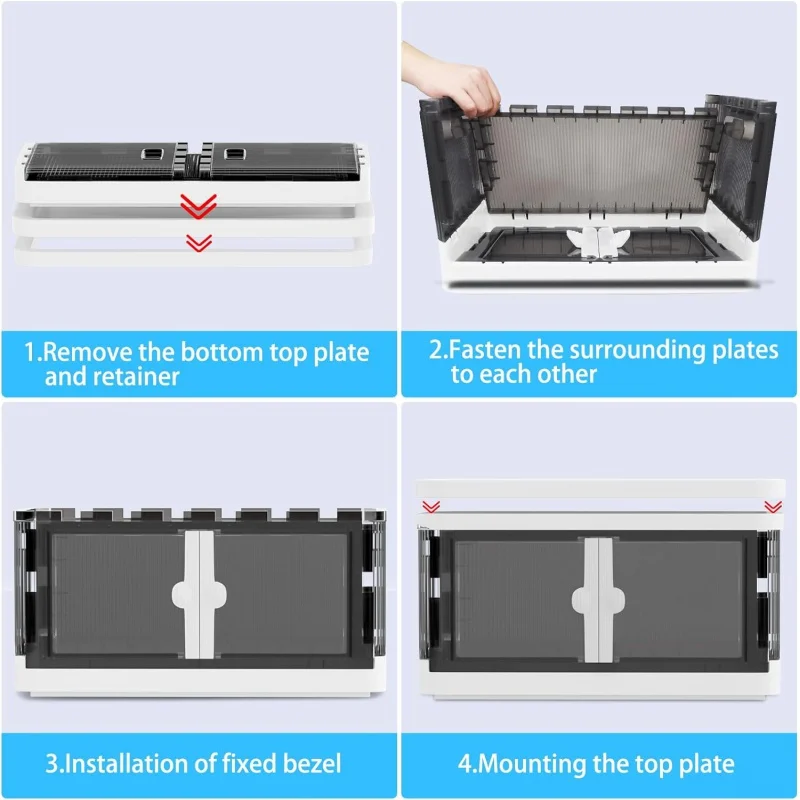 1.Remove the bottom top plate and retainer

2.Fasten the surrounding plates to each other

3.Installation of fixed bezel

4.Mounting the top plate