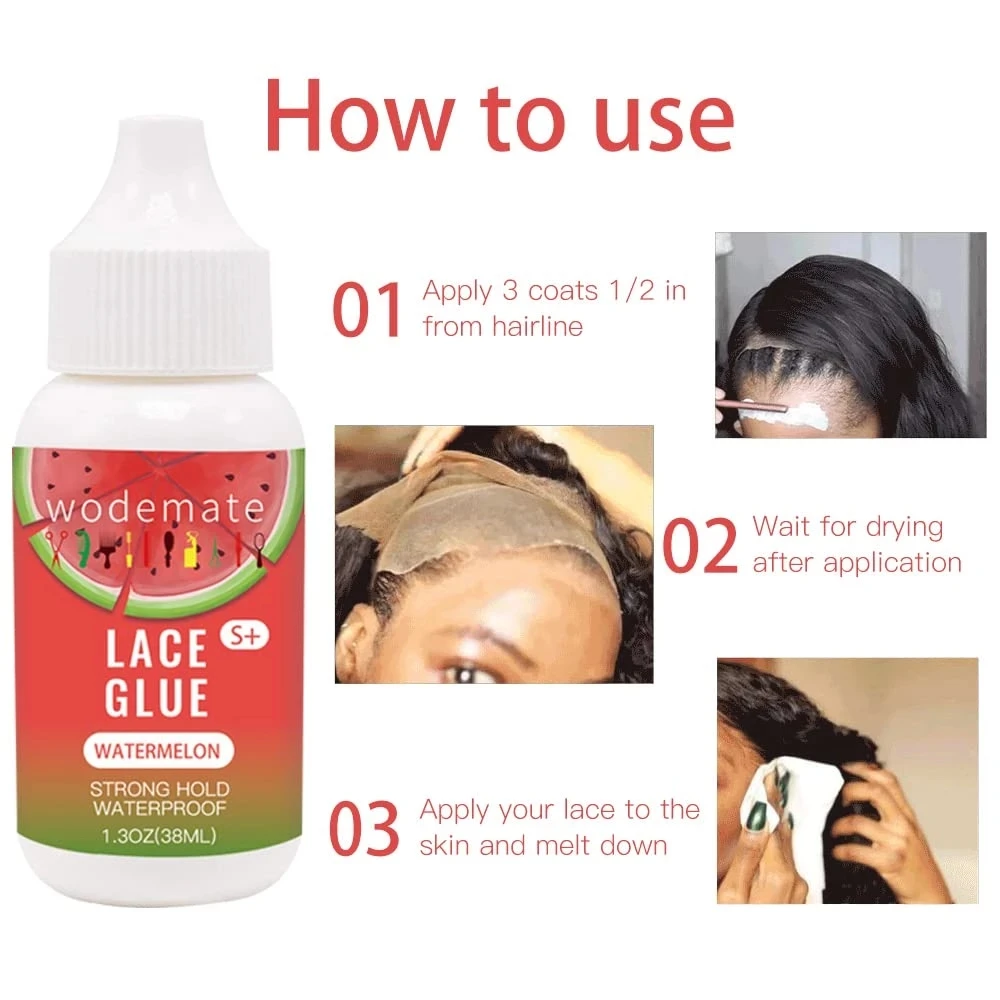 How to use

wodemate

LACE GLUE S+

WATERMELON

STRONG HOLD WATERPROOF

1.3OZ(38ML)

01 Apply 3 coats 1/2 in from hairline

02 Wait for drying after application

03 Apply your lace to the skin and melt down