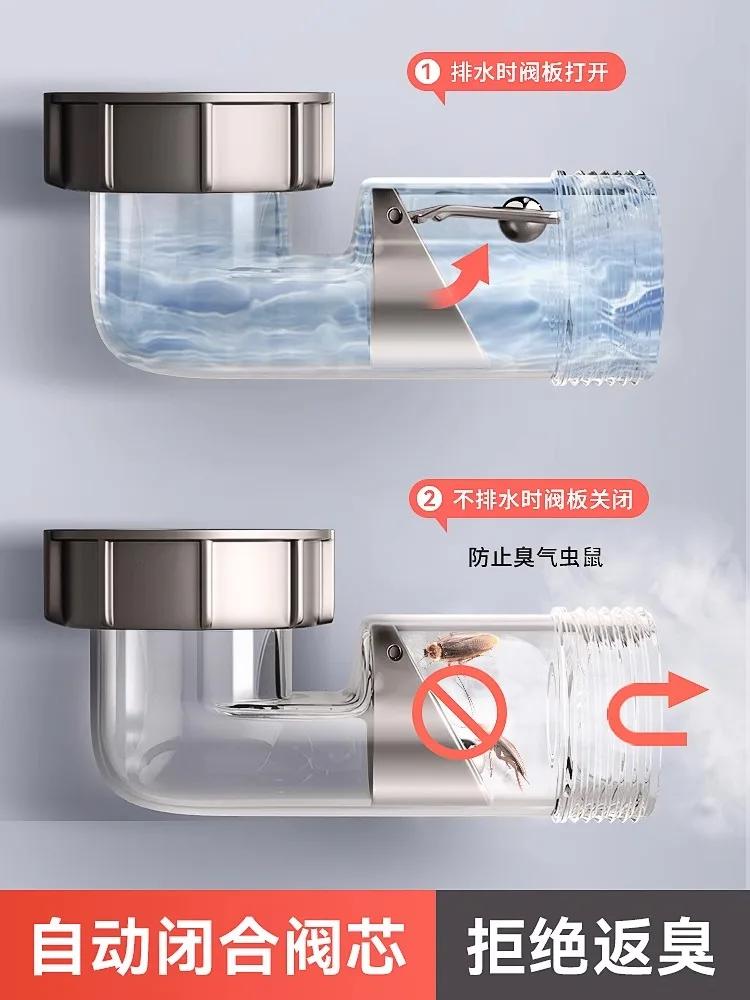 1 排水时阀板打开

2 不排水时阀板关闭

防止臭气虫鼠

自动闭合阀芯 拒绝返臭