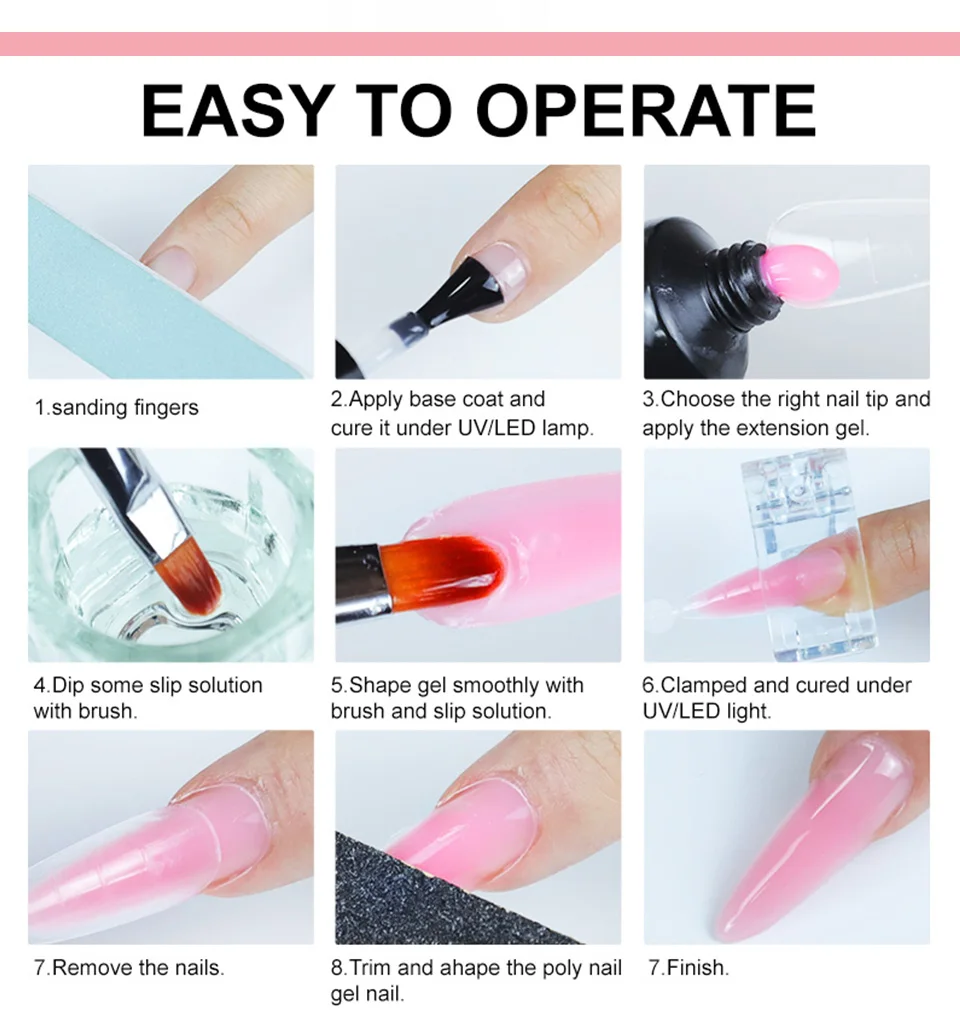 EASY TO OPERATE

1.sanding fingers

2.Apply base coat and cure it under UV/LED lamp.

3.Choose the right nail tip and apply the extension gel.

4.Dip some slip solution with brush.

5.Shape gel smoothly with brush and slip solution.

6.Clamped and cured under UV/LED light.

7.Remove the nails.

8.Trim and ahape the poly nail gel nail.

7.Finish.