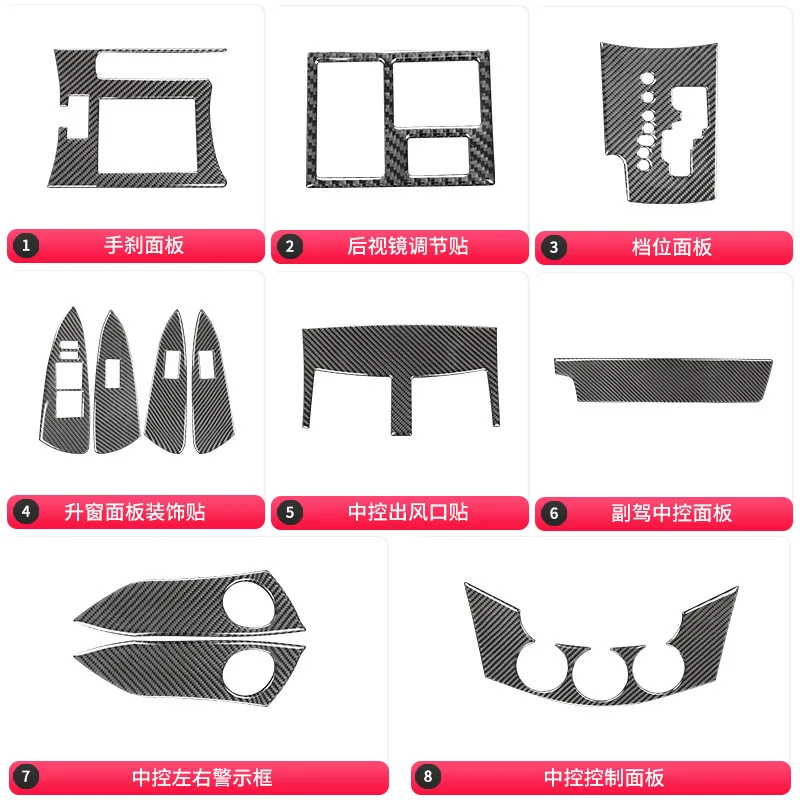 1 手刹面板

2 后视镜调节贴

3 档位面板

4 升窗面板装饰贴

5 中控出风口贴

6 副驾中控面板

7 中控左右警示框

8 中控控制面板