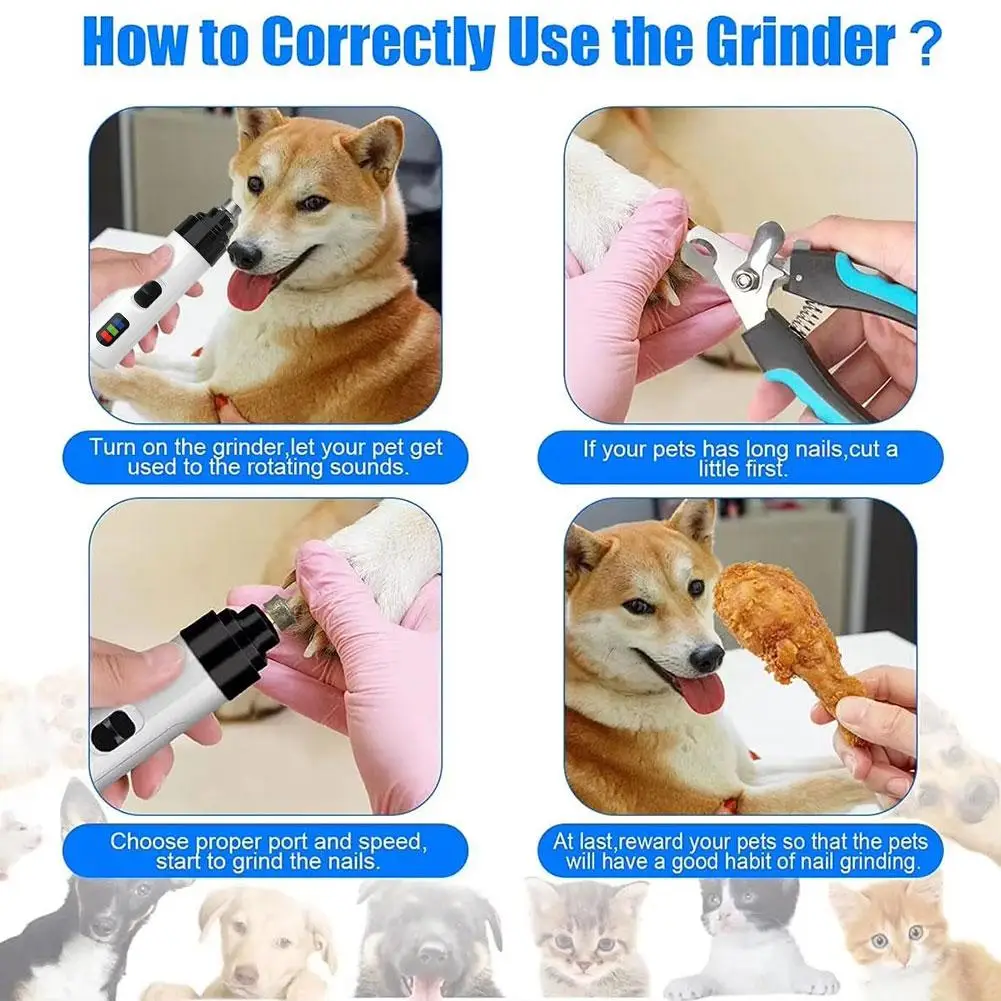 How to Correctly Use the Grinder ?

Turn on the grinder,let your pet get used to the rotating sounds.

If your pets has long nails,cut a little first.

Choose proper port and speed, start to grind the nails.

At last,reward your pets so that the pets will have a good habit of nail grinding.