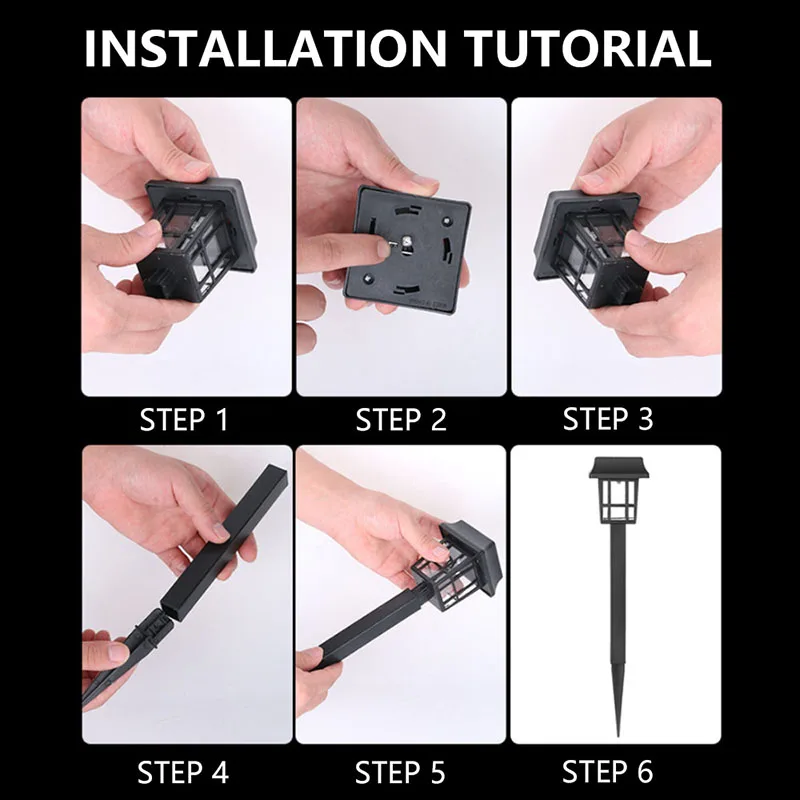 INSTALLATION TUTORIAL

STEP 1

STEP 2

STEP 3

STEP 4

STEP 5

STEP 6