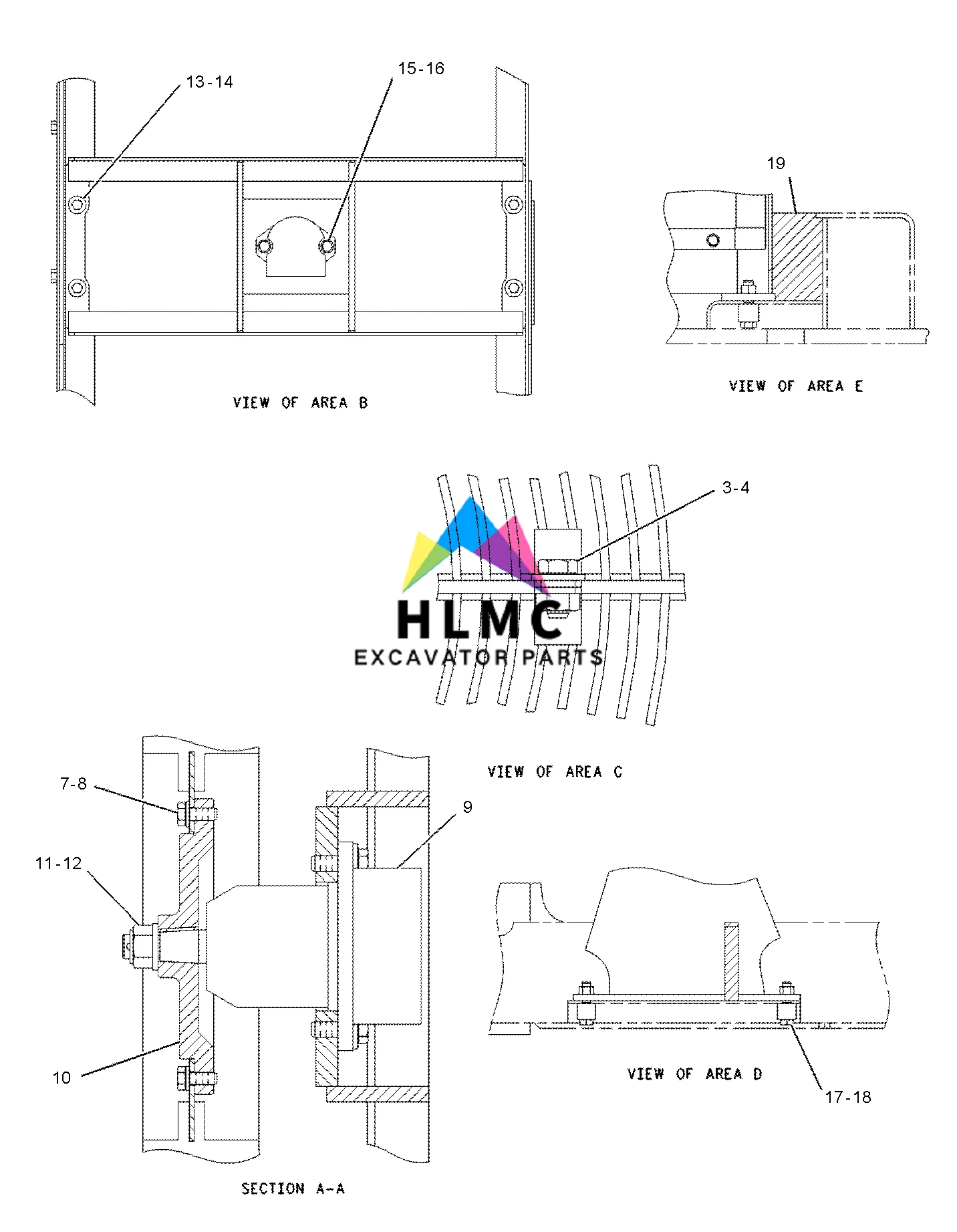 13-14

15-16

VIEW OF AREA B

19

VIEW OF AREA E

3-4

HLMC
EXCAVATOR PARTS

VIEW OF AREA C

7-8

9

11-12

10

SECTION A-A

VIEW OF AREA D

17-18