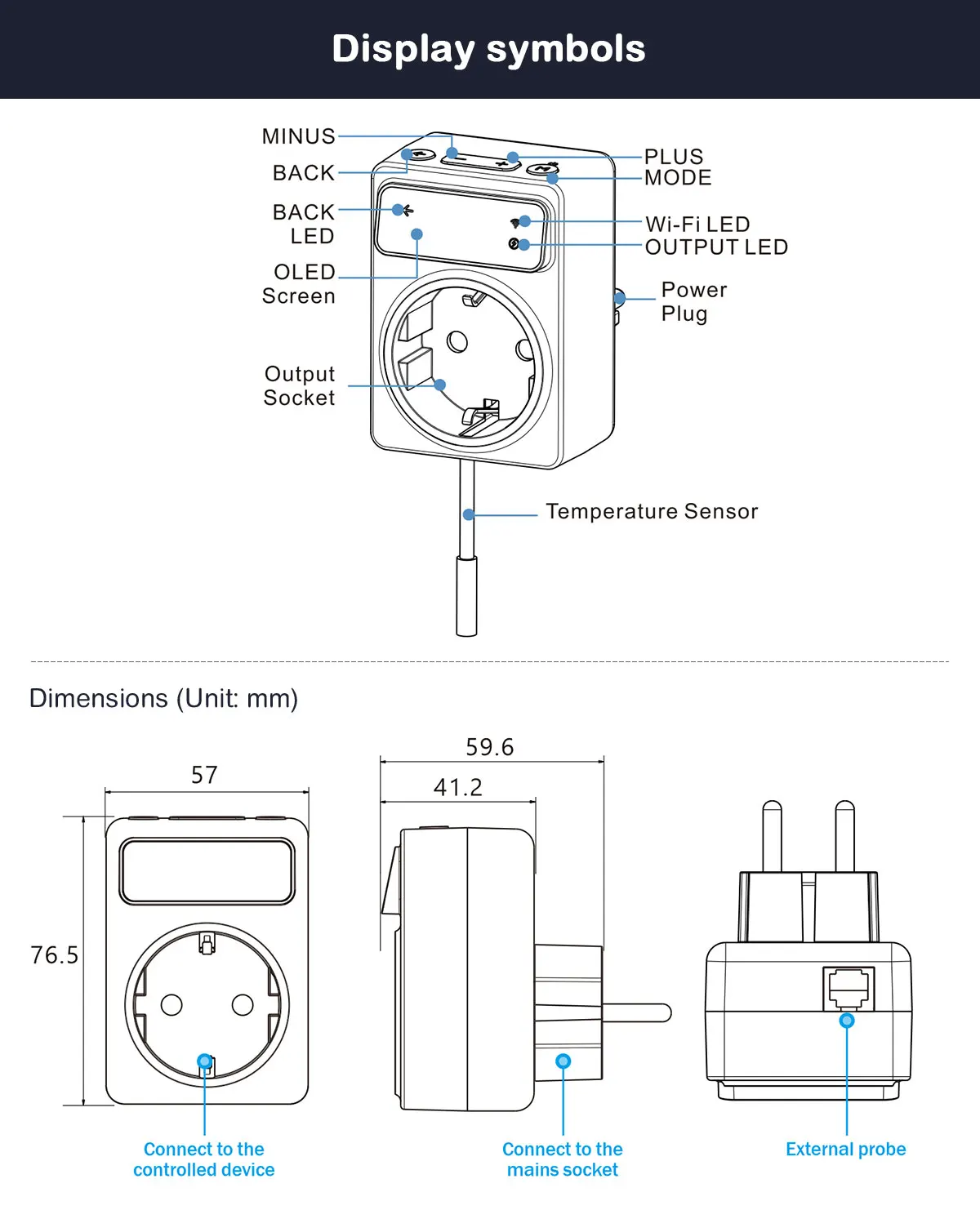 Display symbols

MINUS
BACK
BACK LED
OLED Screen
Output Socket
PLUS
MODE
Wi-Fi LED
OUTPUT LED
Power Plug
Temperature Sensor

Dimensions (Unit: mm)

57
76.5
59.6
41.2

Connect to the controlled device
Connect to the mains socket
External probe