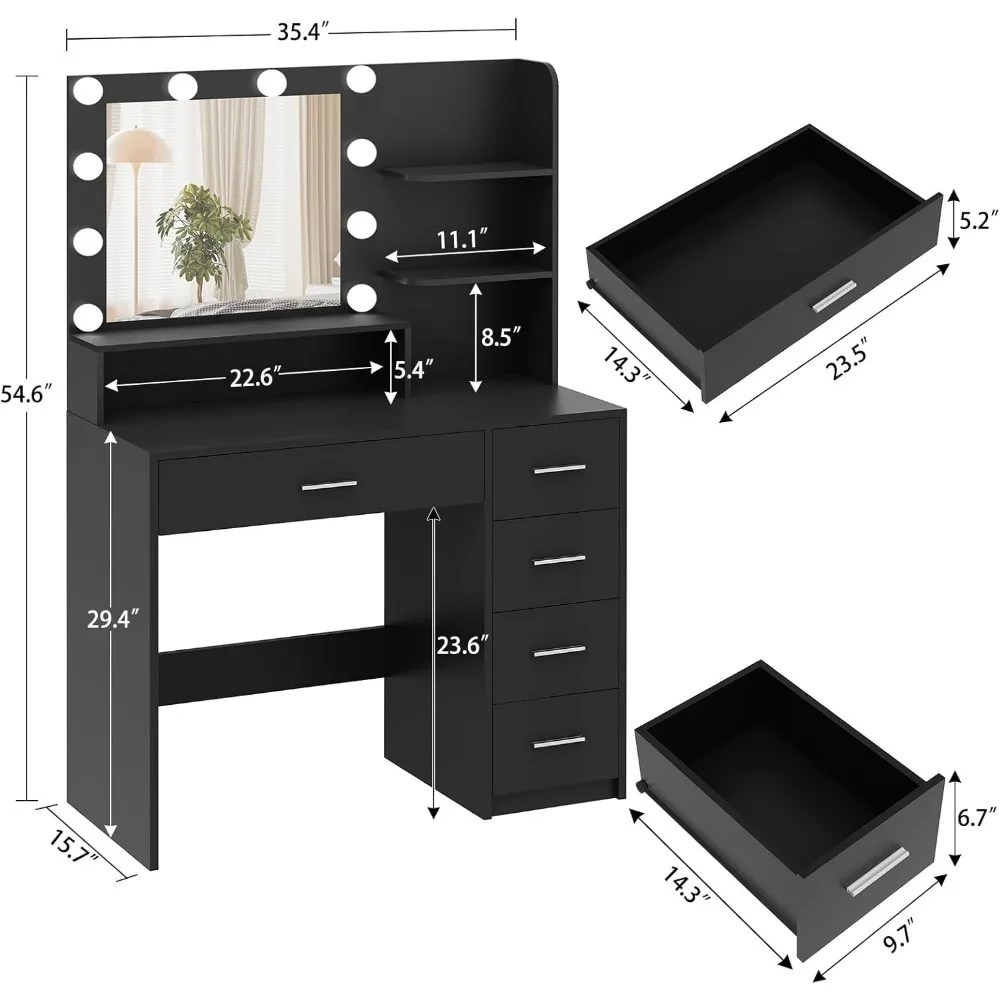 35.4″

54.6″

11.1″

8.5″

22.6″

5.4″

29.4″

23.6″

15.7″

5.2″

14.3″

23.5″

6.7″

14.3″

9.7″