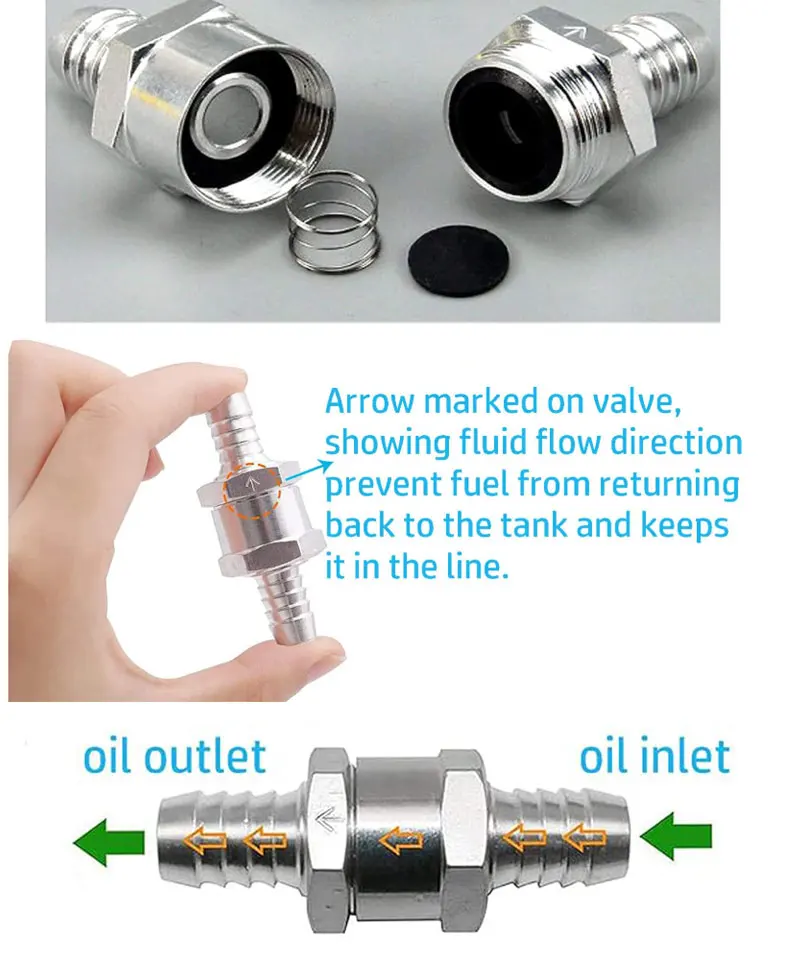 Arrow marked on valve, showing fluid flow direction prevent fuel from returning back to the tank and keeps it in the line.

oil outlet

oil inlet