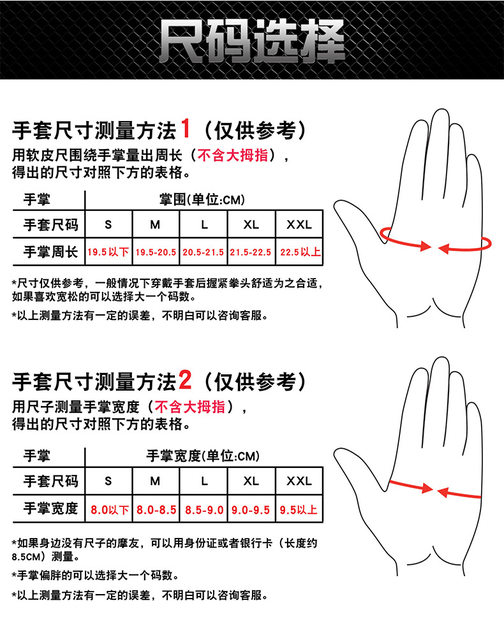 尺码选择

手套尺寸测量方法1（仅供参考）
用软皮尺围绕手掌量出周长（不含大拇指），得出的尺寸对照下方的表格。

| 手掌 | 掌围(单位:CM) | | | | |
|---|---|---|---|---|---|
| 手套尺码 | S | M | L | XL | XXL |
| 手掌周长 | 19.5以下 | 19.5-20.5 | 20.5-21.5 | 21.5-22.5 | 22.5以上 |

*尺寸仅供参考，一般情况下穿戴手套后握紧拳头舒适为之合适，如果喜欢宽松的可以选择大一个码数。
*以上测量方法有一定的误差，不明白可以咨询客服。

手套尺寸测量方法2（仅供参考）
用尺子测量手掌宽度（不含大拇指），得出的尺寸对照下方的表格。

| 手掌 | 手掌宽度(单位:CM) | | | | |
|---|---|---|---|---|---|
| 手套尺码 | S | M | L | XL | XXL |
| 手掌宽度 | 8.0以下 | 8.0-8.5 | 8.5-9.0 | 9.0-9.5 | 9.5以上 |

*如果身边没有尺子的摩友，可以用身份证或者银行卡（长度约8.5CM）测量。
*手掌偏胖的可以选择大一个码数。
*以上测量方法有一定的误差，不明白可以咨询客服。