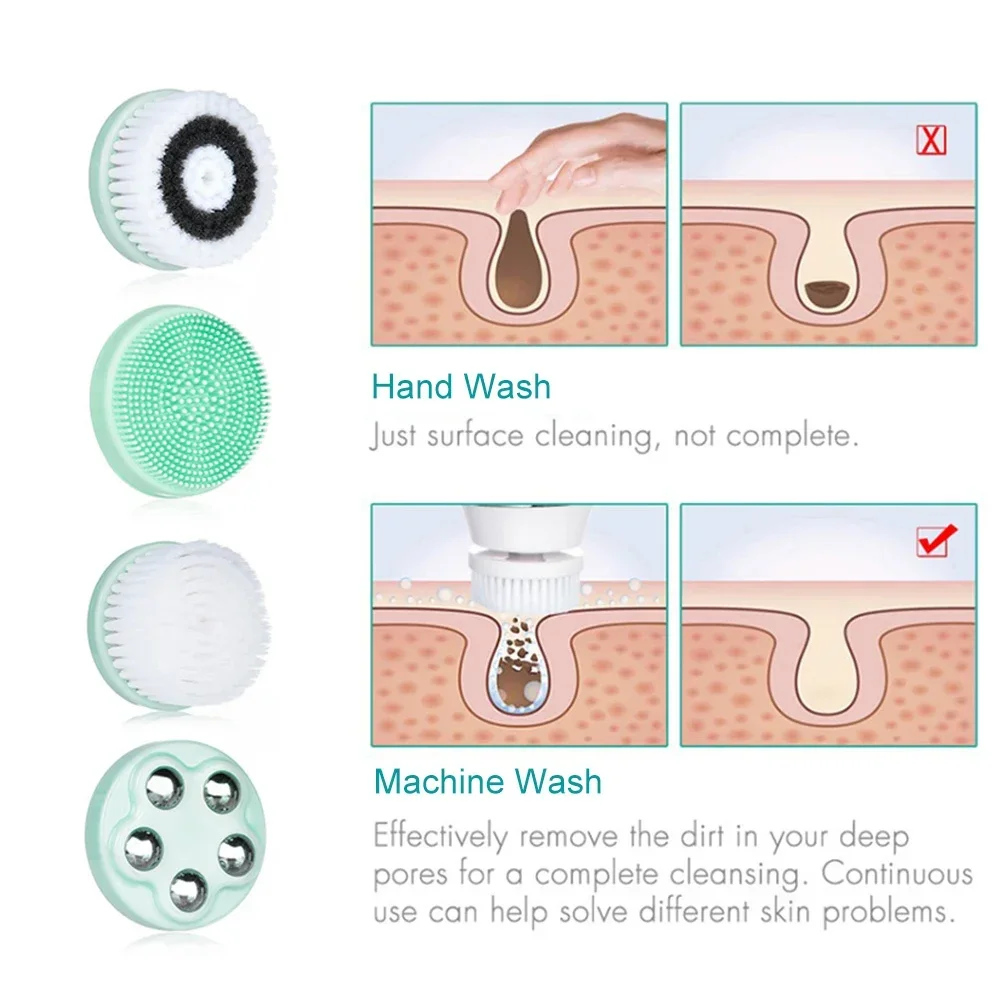 Hand Wash

Just surface cleaning, not complete.

Machine Wash

Effectively remove the dirt in your deep pores for a complete cleansing. Continuous use can help solve different skin problems.