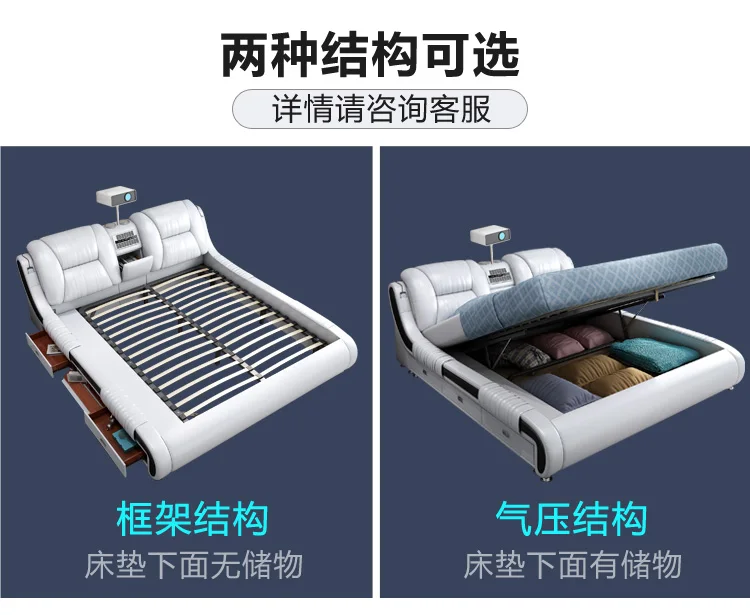 两种结构可选
详情请咨询客服

框架结构
床垫下面无储物

气压结构
床垫下面有储物