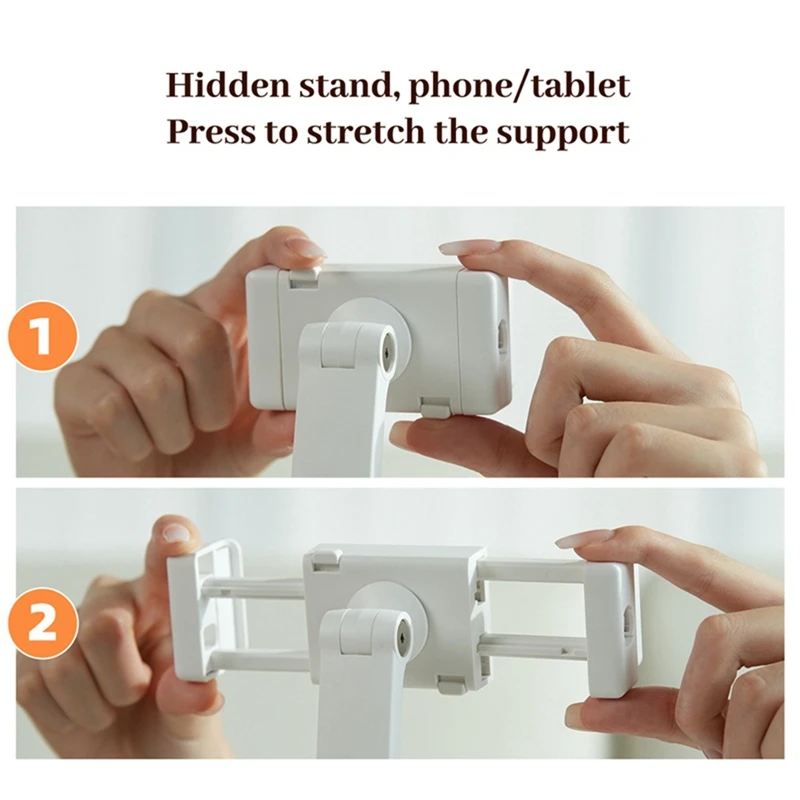 Hidden stand, phone/tablet
Press to stretch the support

1

2