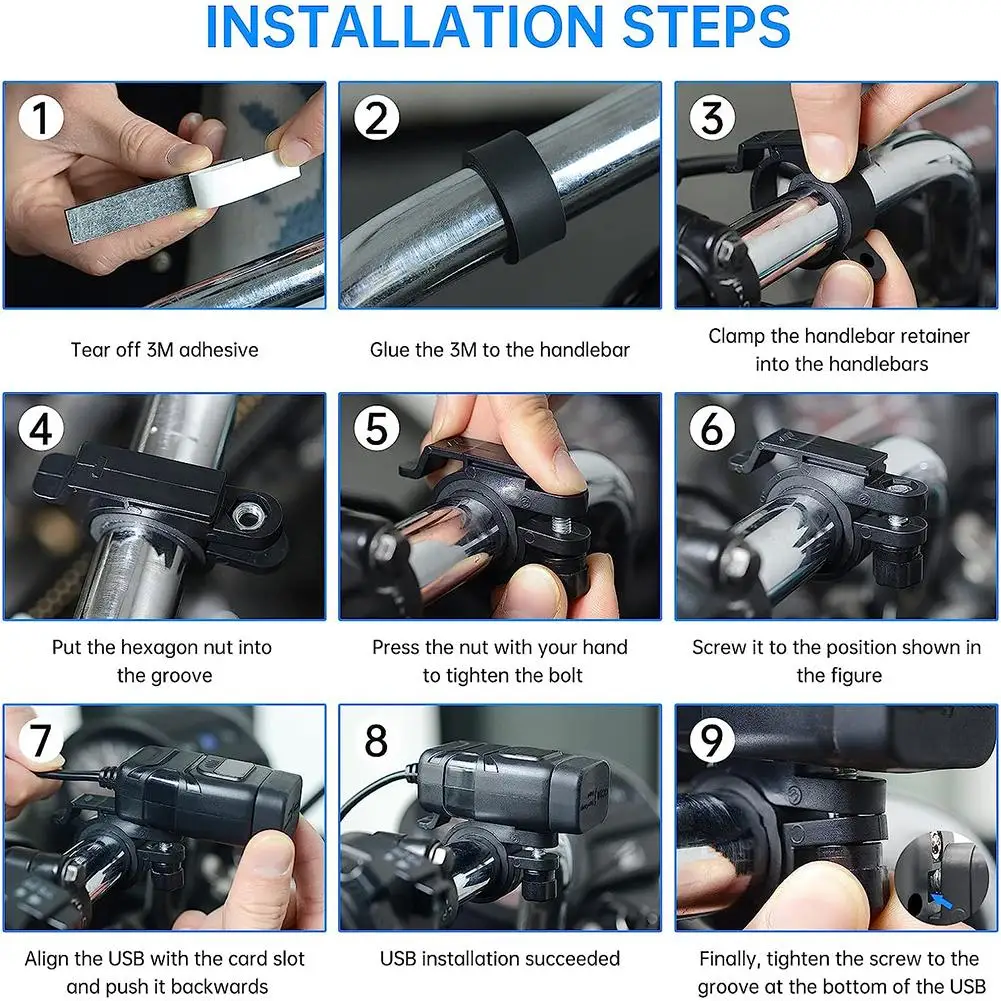 INSTALLATION STEPS

1

Tear off 3M adhesive

2

Glue the 3M to the handlebar

3

Clamp the handlebar retainer into the handlebars

4

Put the hexagon nut into the groove

5

Press the nut with your hand to tighten the bolt

6

Screw it to the position shown in the figure

7

Align the USB with the card slot and push it backwards

8

USB installation succeeded

9

Finally, tighten the screw to the groove at the bottom of the USB