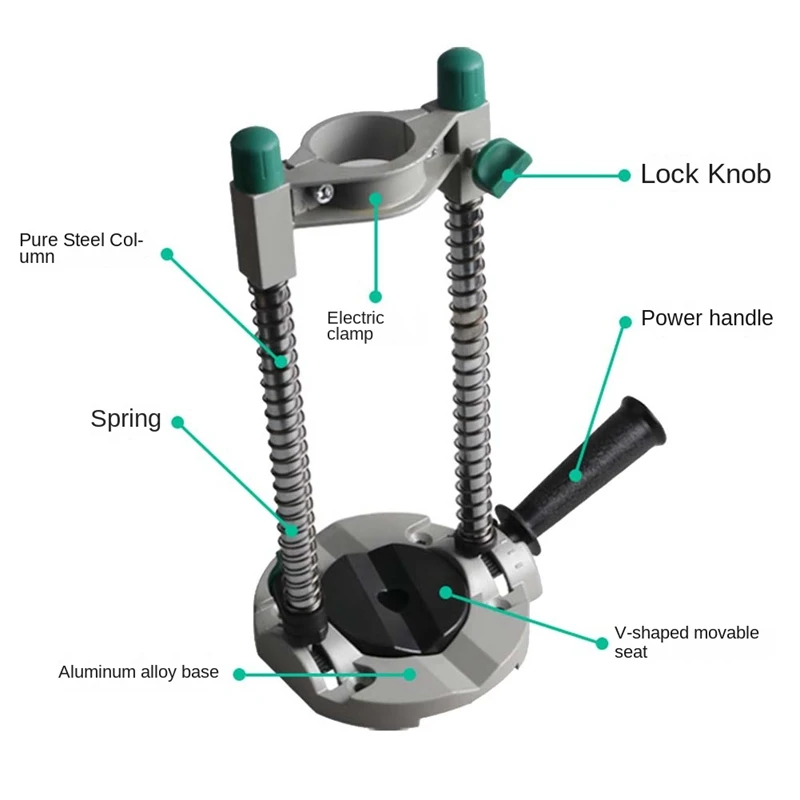 Lock Knob

Pure Steel Column

Electric clamp

Power handle

Spring

V-shaped movable seat

Aluminum alloy base