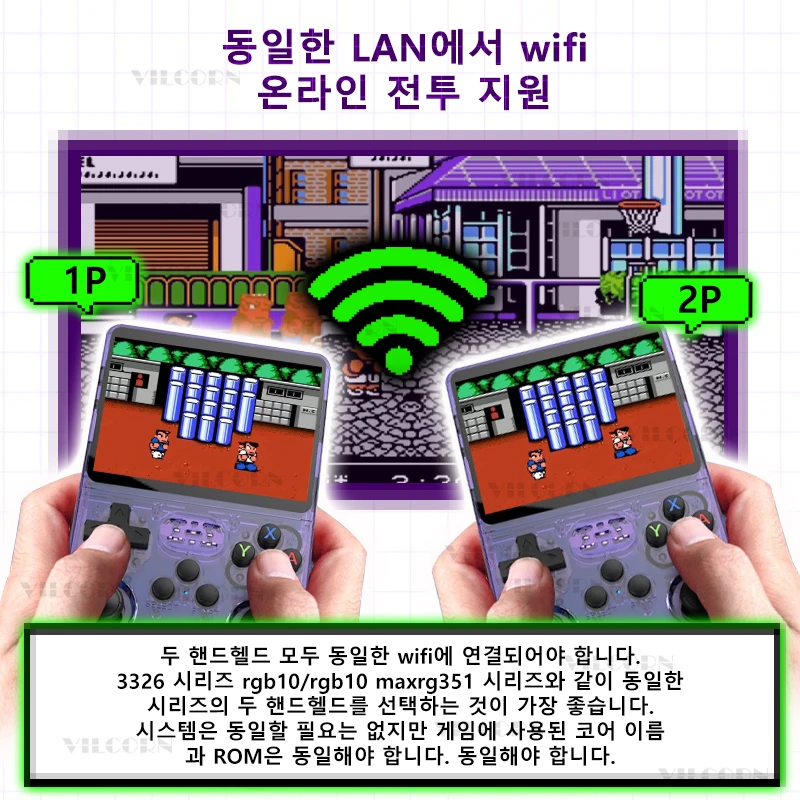 동일한 LAN에서 wifi
온라인 전투 지원

VILCORN

1P

2P

X
Y
A

X
Y
A

두 핸드헬드 모두 동일한 wifi에 연결되어야 합니다.
3326 시리즈 rgb10/rgb10 maxrg351 시리즈와 같이 동일한 시리즈의 두 핸드헬드를 선택하는 것이 가장 좋습니다.
시스템은 동일할 필요는 없지만 게임에 사용된 코어 이름과 ROM은 동일해야 합니다. 동일해야 합니다.

VILCORN