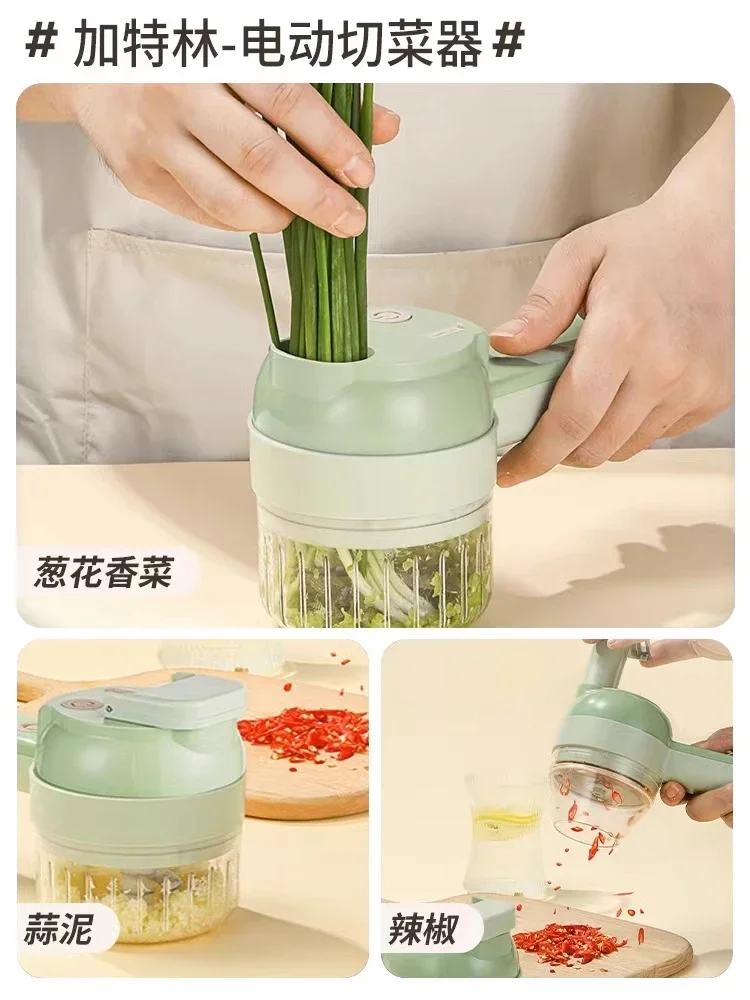 # 加特林-电动切菜器 #

葱花香菜

蒜泥

辣椒