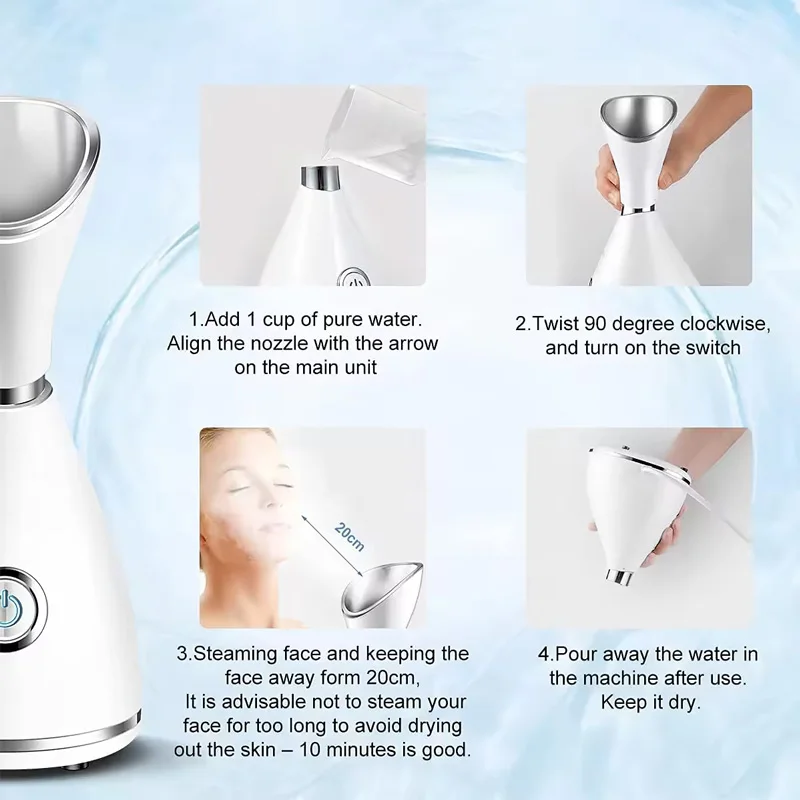 1.Add 1 cup of pure water. Align the nozzle with the arrow on the main unit

2.Twist 90 degree clockwise, and turn on the switch

20cm

3.Steaming face and keeping the face away form 20cm, It is advisable not to steam your face for too long to avoid drying out the skin – 10 minutes is good.

4.Pour away the water in the machine after use. Keep it dry.