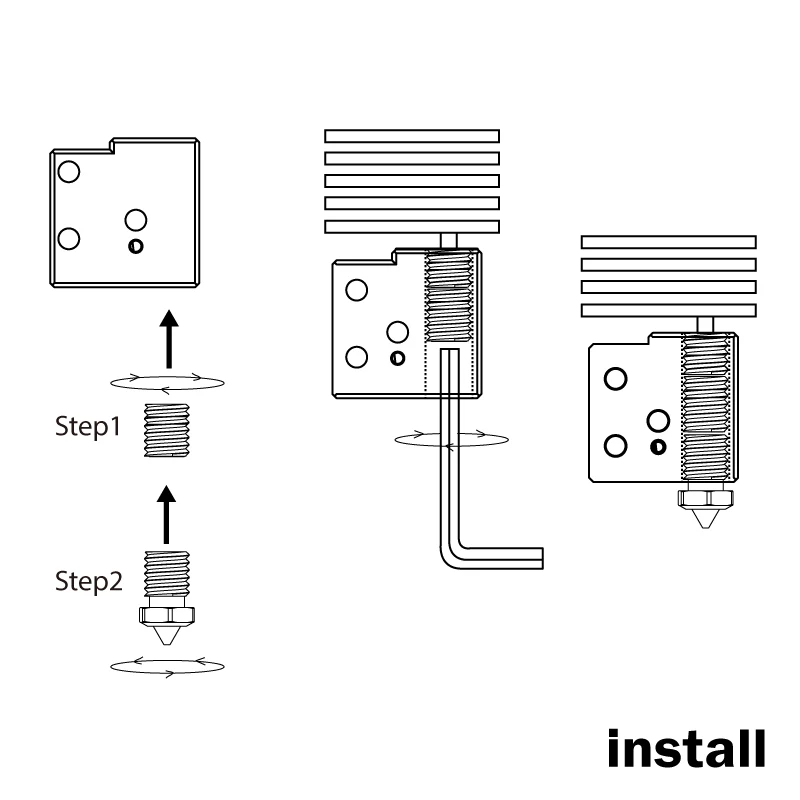 Step1

Step2

install