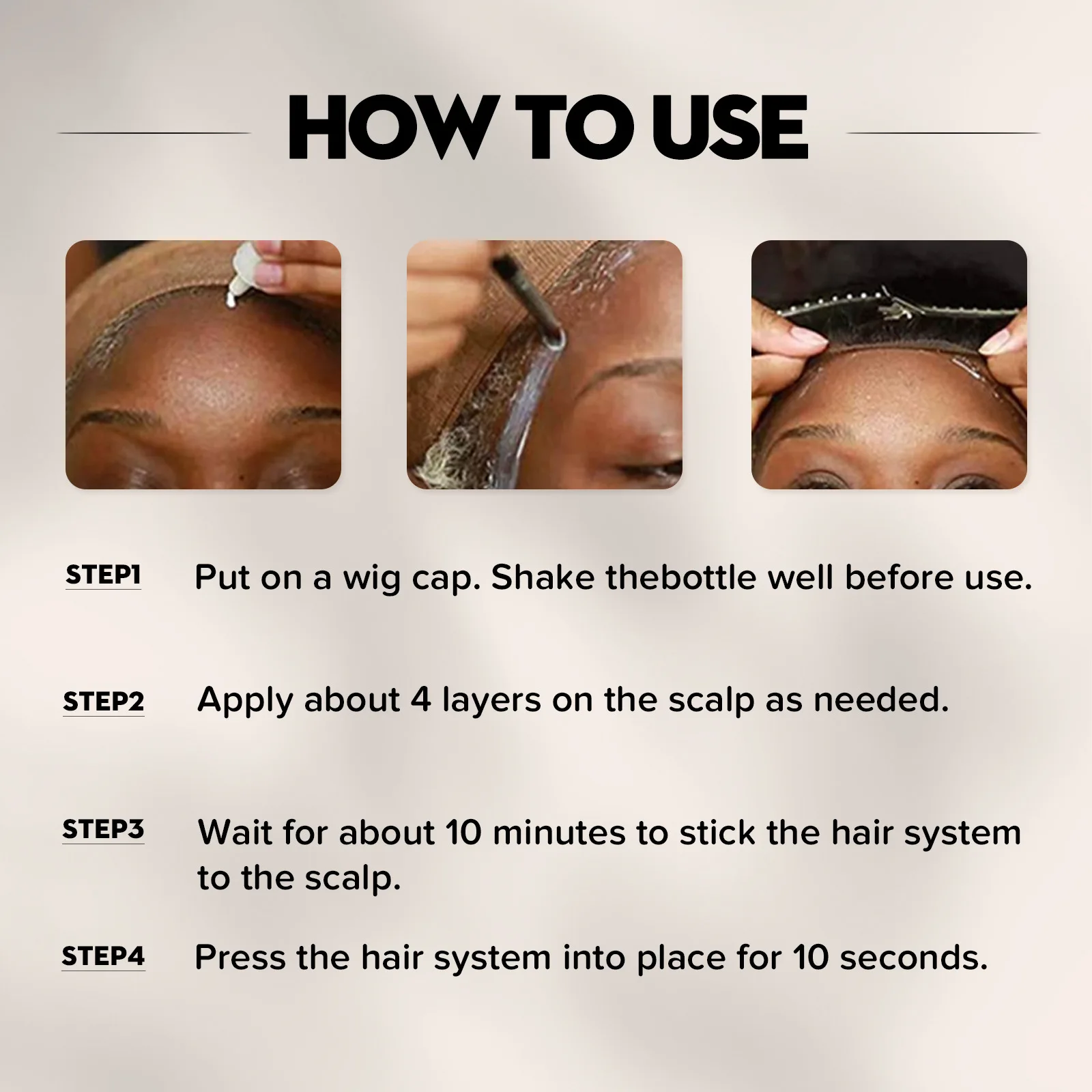 HOW TO USE

STEP1 Put on a wig cap. Shake thebottle well before use.

STEP2 Apply about 4 layers on the scalp as needed.

STEP3 Wait for about 10 minutes to stick the hair system to the scalp.

STEP4 Press the hair system into place for 10 seconds.