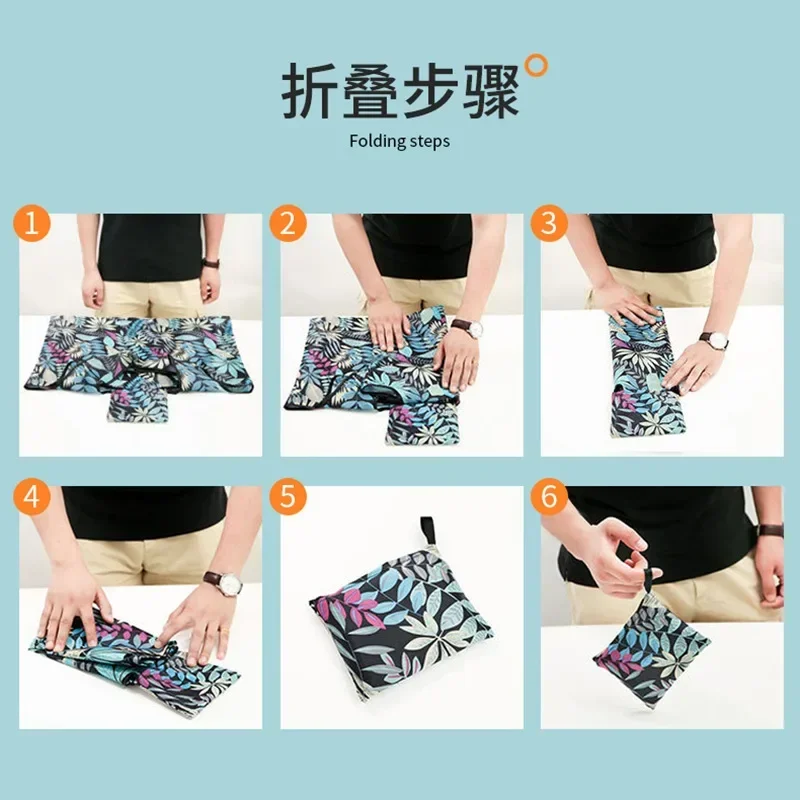 折叠步骤

Folding steps

1

2

3

4

5

6