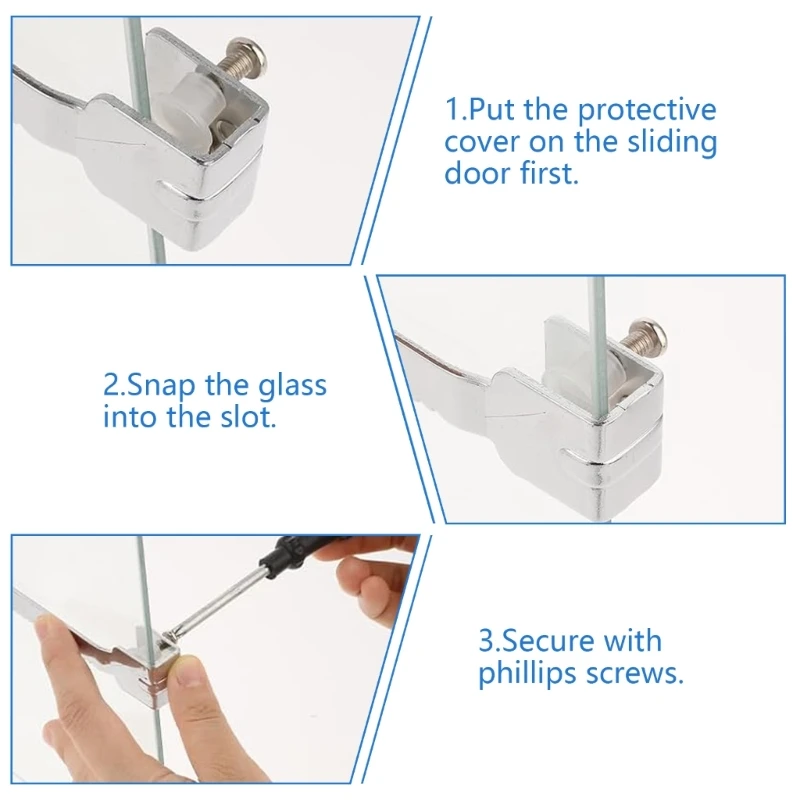 1.Put the protective cover on the sliding door first.

2.Snap the glass into the slot.

3.Secure with phillips screws.