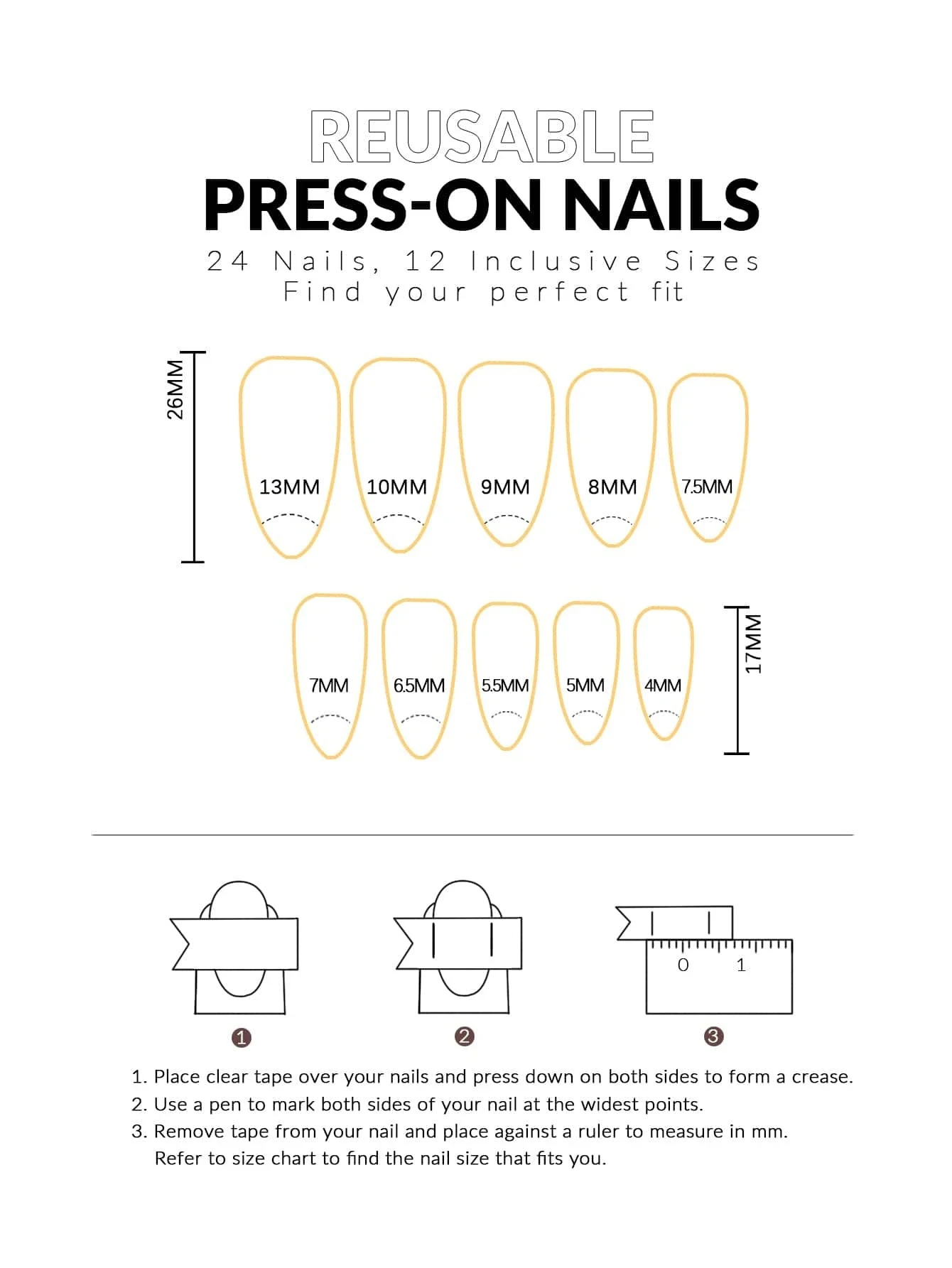 REUSABLE
PRESS-ON NAILS
24 Nails, 12 Inclusive Sizes
Find your perfect fit

26MM

13MM
10MM
9MM
8MM
7.5MM

7MM
6.5MM
5.5MM
5MM
4MM

17MM

0 1

1
2
3

1. Place clear tape over your nails and press down on both sides to form a crease.
2. Use a pen to mark both sides of your nail at the widest points.
3. Remove tape from your nail and place against a ruler to measure in mm. Refer to size chart to find the nail size that fits you.