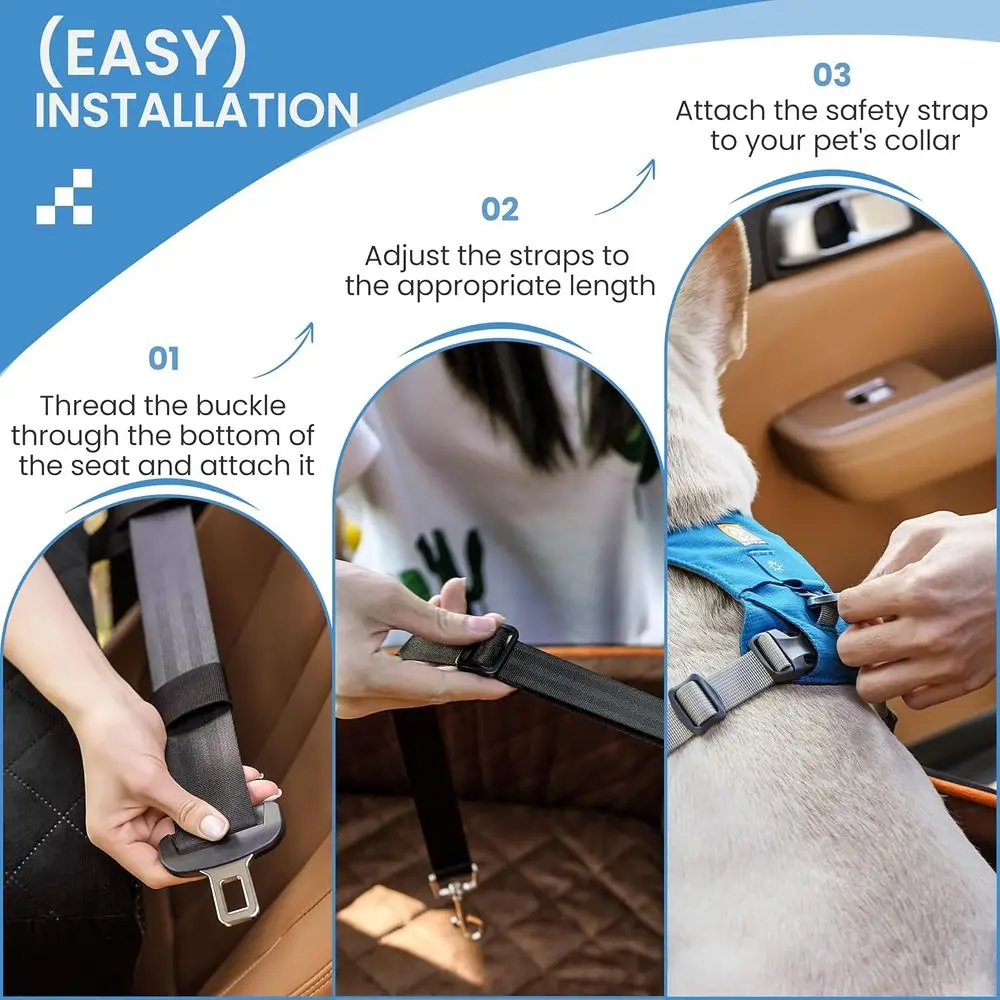 (EASY)
INSTALLATION

01
Thread the buckle through the bottom of the seat and attach it

02
Adjust the straps to the appropriate length

03
Attach the safety strap to your pet's collar