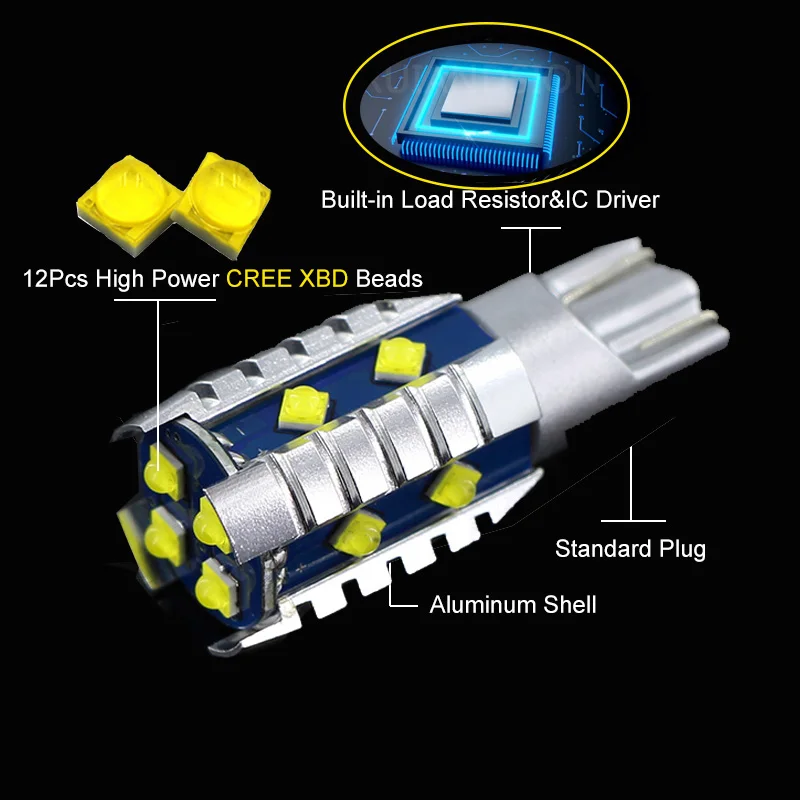 Built-in Load Resistor&IC Driver

12Pcs High Power CREE XBD Beads

Standard Plug

Aluminum Shell