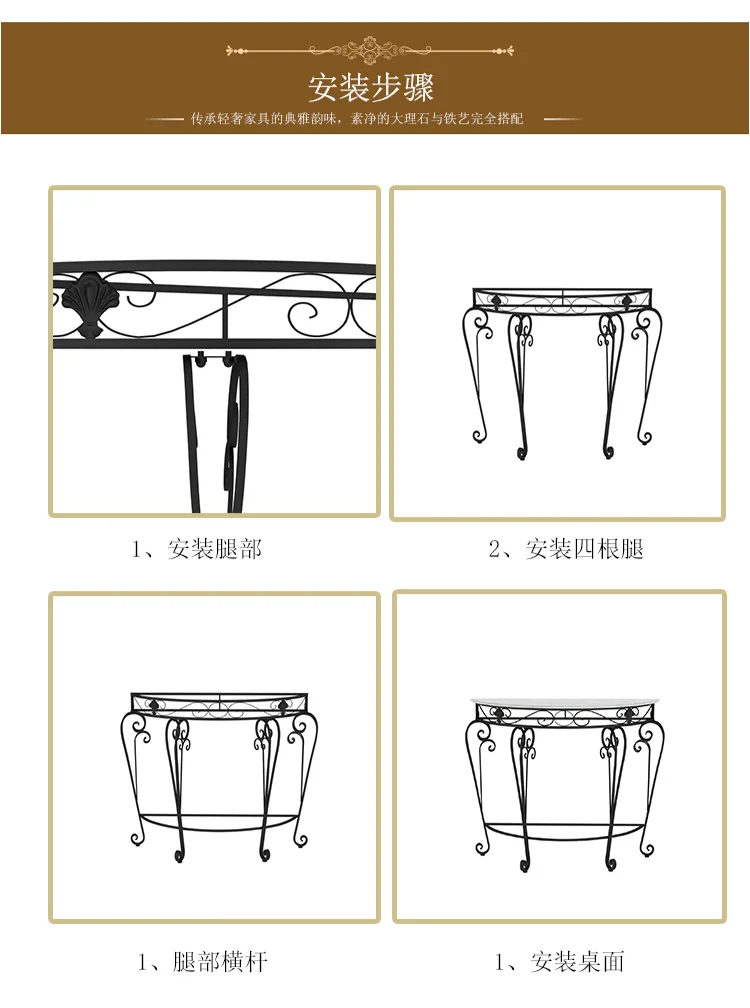 安装步骤

传承轻奢家具的典雅韵味，素净的大理石与铁艺完全搭配

1、安装腿部

2、安装四根腿

1、腿部横杆

1、安装桌面