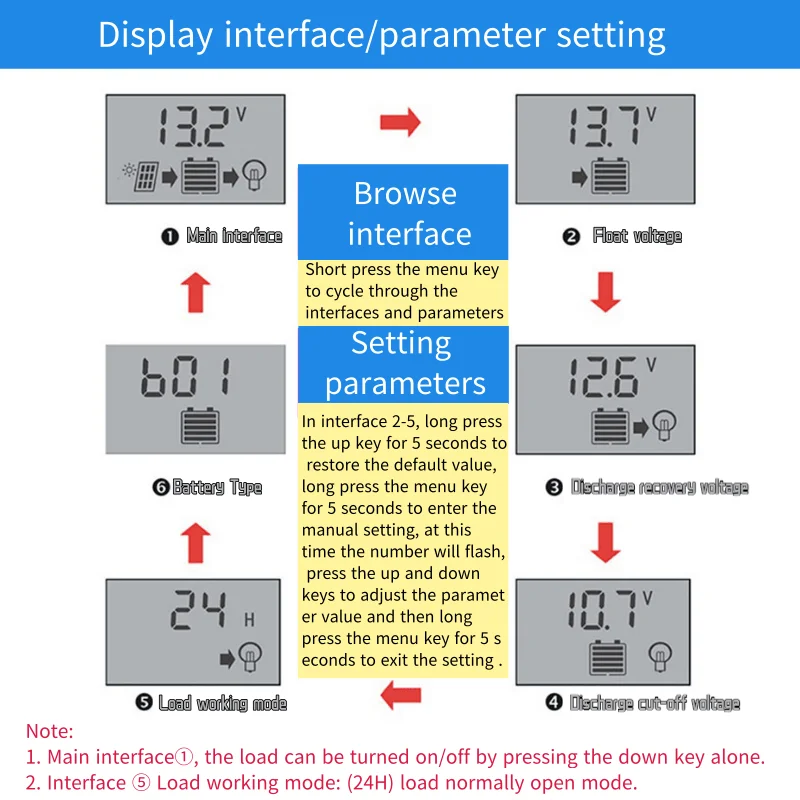 Display interface/parameter setting

13.2 V

❶ Main interface

13.7 V

❷ Float voltage

Browse interface

Short press the menu key to cycle through the interfaces and parameters

Setting parameters

In interface 2-5, long press the up key for 5 seconds to restore the default value, long press the menu key for 5 seconds to enter the manual setting, at this time the number will flash, press the up and down keys to adjust the paramet er value and then long press the menu key for 5 s econds to exit the setting .

b01

❻ Battery Type

12.6 V

❸ Discharge recovery voltage

24 H

❺ Load working mode

10.7 V

❹ Discharge cut-off voltage

Note:
1. Main interface①, the load can be turned on/off by pressing the down key alone.
2. Interface ⑤ Load working mode: (24H) load normally open mode.