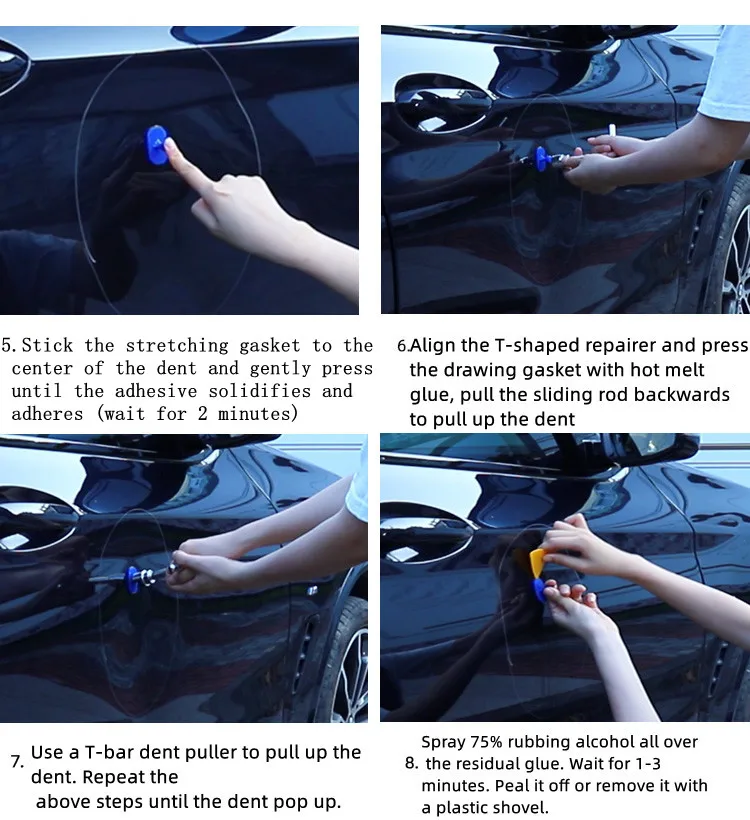 5. Stick the stretching gasket to the center of the dent and gently press until the adhesive solidifies and adheres (wait for 2 minutes)

6.Align the T-shaped repairer and press the drawing gasket with hot melt glue, pull the sliding rod backwards to pull up the dent

7. Use a T-bar dent puller to pull up the dent. Repeat the above steps until the dent pop up.

8. Spray 75% rubbing alcohol all over the residual glue. Wait for 1-3 minutes. Peal it off or remove it with a plastic shovel.