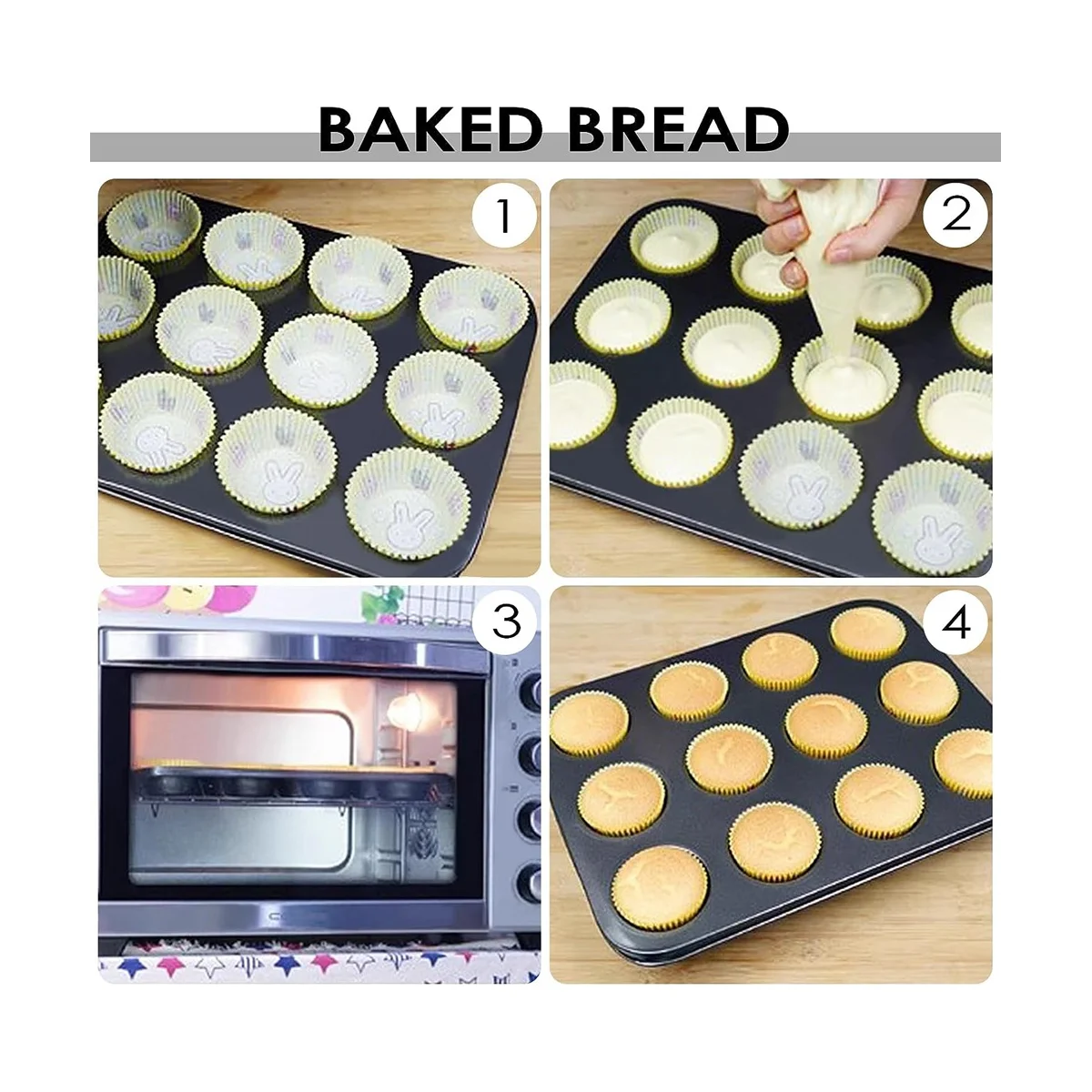 BAKED BREAD

1

2

3

4