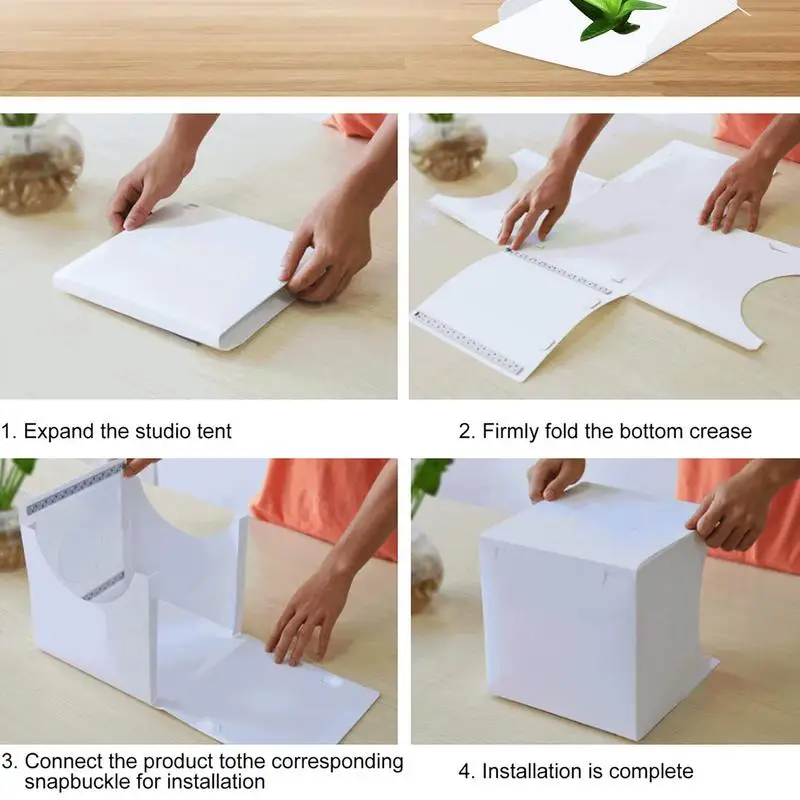 1. Expand the studio tent

2. Firmly fold the bottom crease

3. Connect the product tothe corresponding snapbuckle for installation

4. Installation is complete