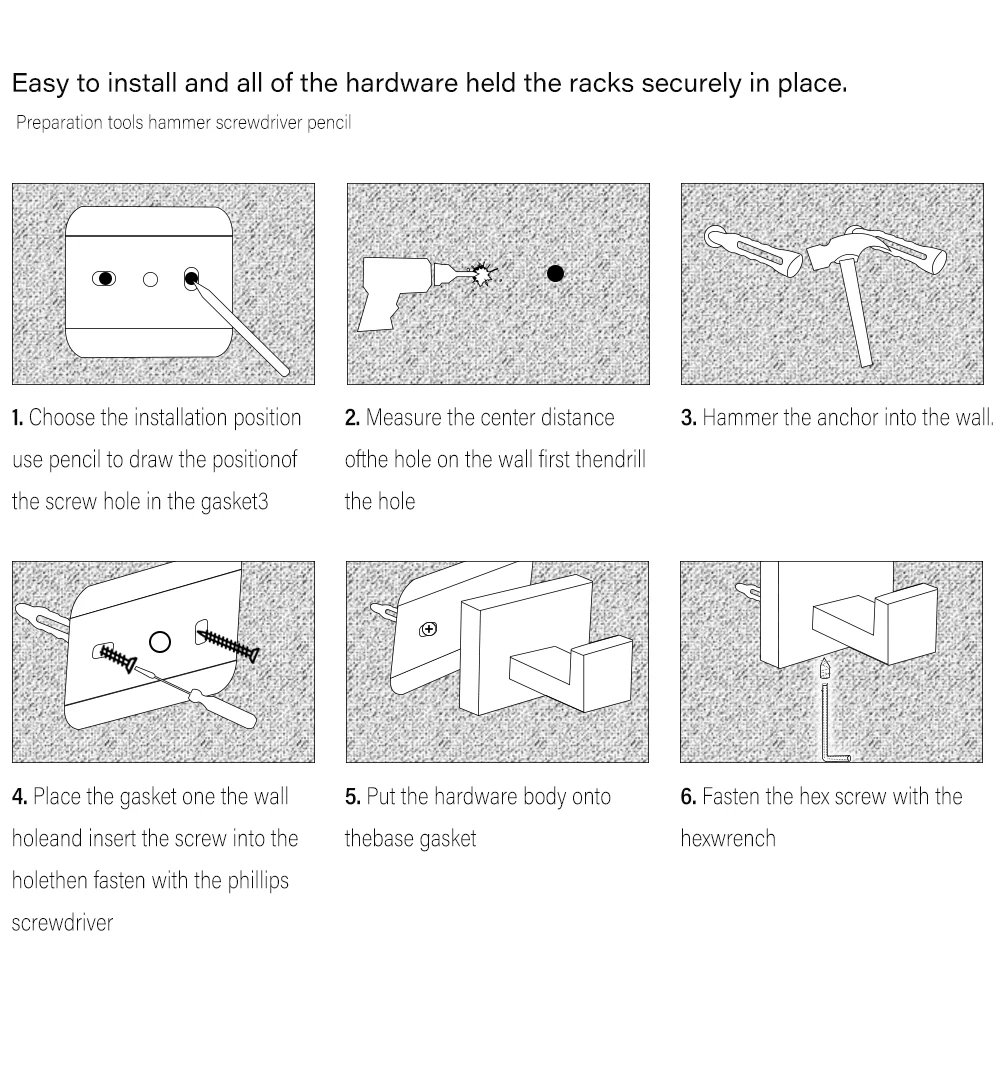 Easy to install and all of the hardware held the racks securely in place.

Preparation tools hammer screwdriver pencil

1. Choose the installation position use pencil to draw the positionof the screw hole in the gasket3

2. Measure the center distance ofthe hole on the wall first thendrill the hole

3. Hammer the anchor into the wall.

4. Place the gasket one the wall holeand insert the screw into the holethen fasten with the phillips screwdriver

5. Put the hardware body onto thebase gasket

6. Fasten the hex screw with the hexwrench