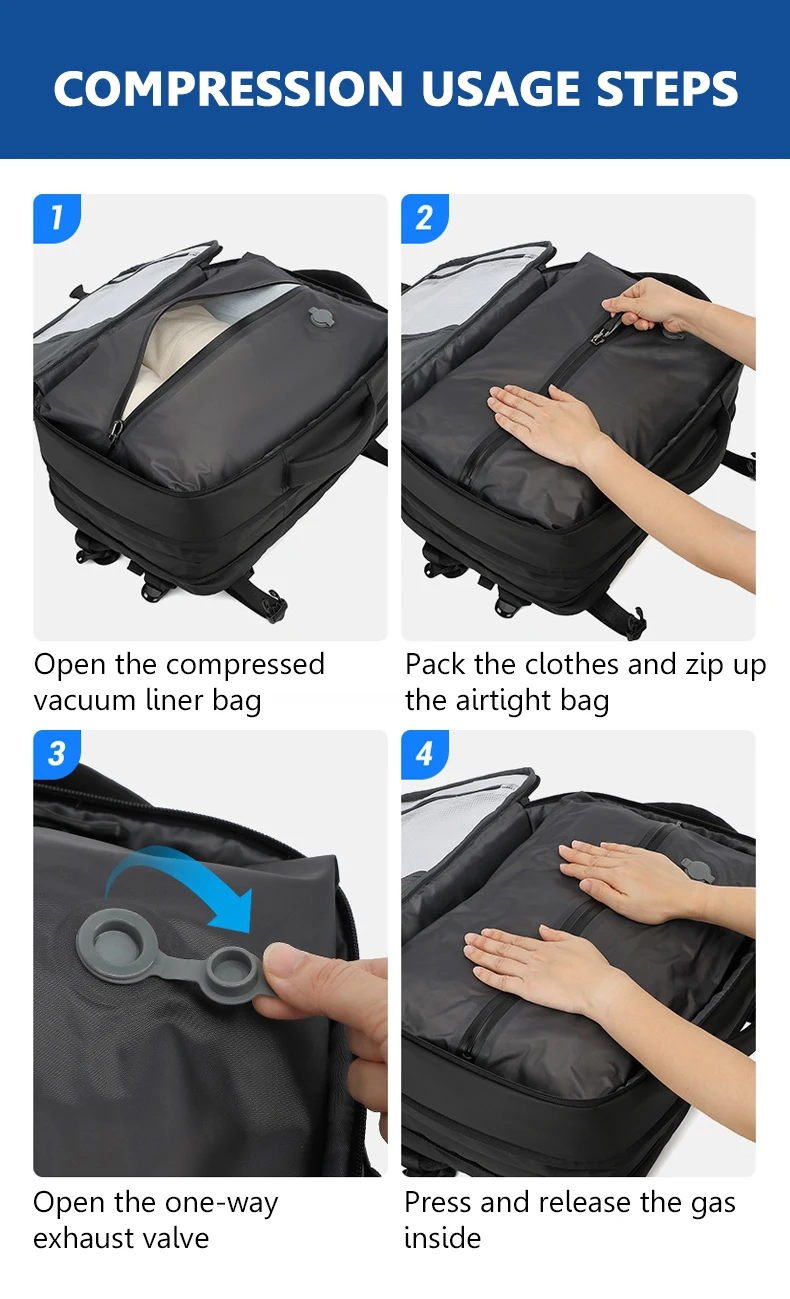 COMPRESSION USAGE STEPS

1

Open the compressed vacuum liner bag

2

Pack the clothes and zip up the airtight bag

3

Open the one-way exhaust valve

4

Press and release the gas inside