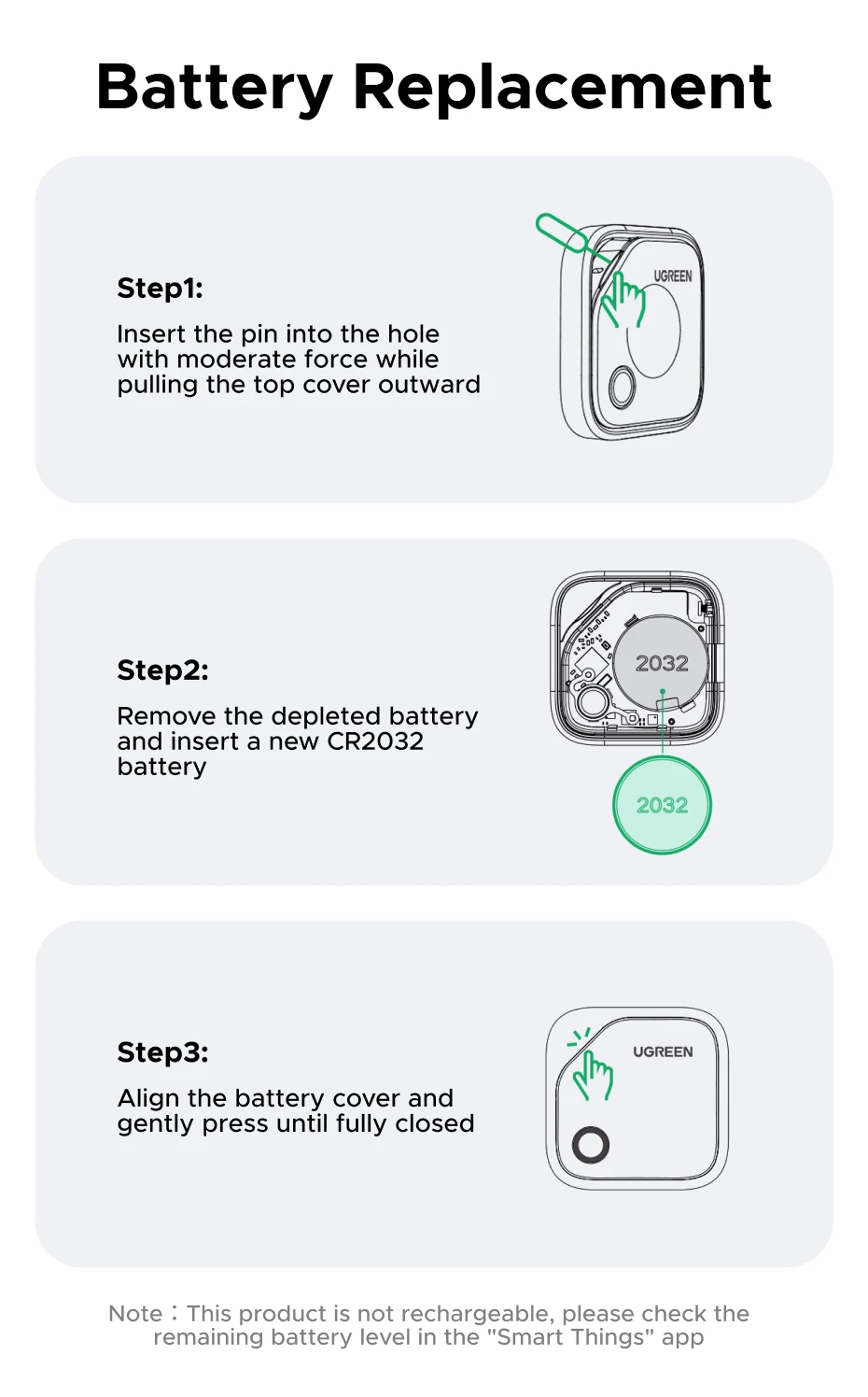 Battery Replacement

Step1:

Insert the pin into the hole with moderate force while pulling the top cover outward

UGREEN

Step2:

Remove the depleted battery and insert a new CR2032 battery

2032

2032

Step3:

Align the battery cover and gently press until fully closed

UGREEN

Note：This product is not rechargeable, please check the remaining battery level in the "Smart Things" app