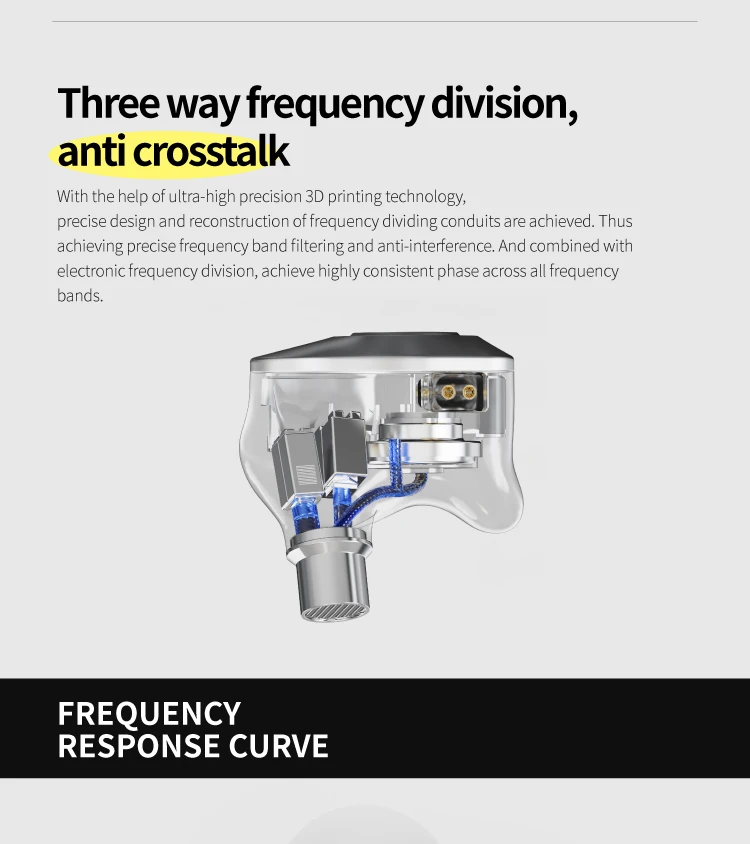 Three way frequency division, anti crosstalk

With the help of ultra-high precision 3D printing technology, precise design and reconstruction of frequency dividing conduits are achieved. Thus achieving precise frequency band filtering and anti-interference. And combined with electronic frequency division, achieve highly consistent phase across all frequency bands.

FREQUENCY RESPONSE CURVE