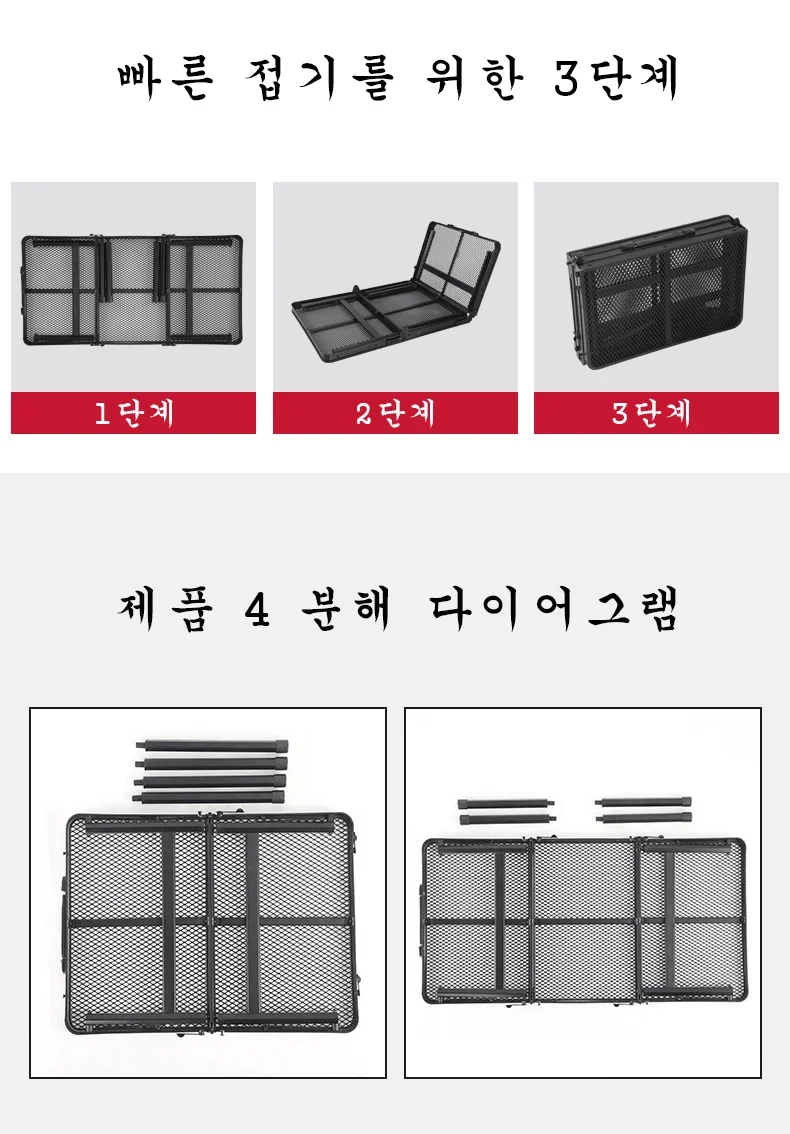 빠른 접기를 위한 3단계

1단계

2단계

3단계

제품 4 분해 다이어그램