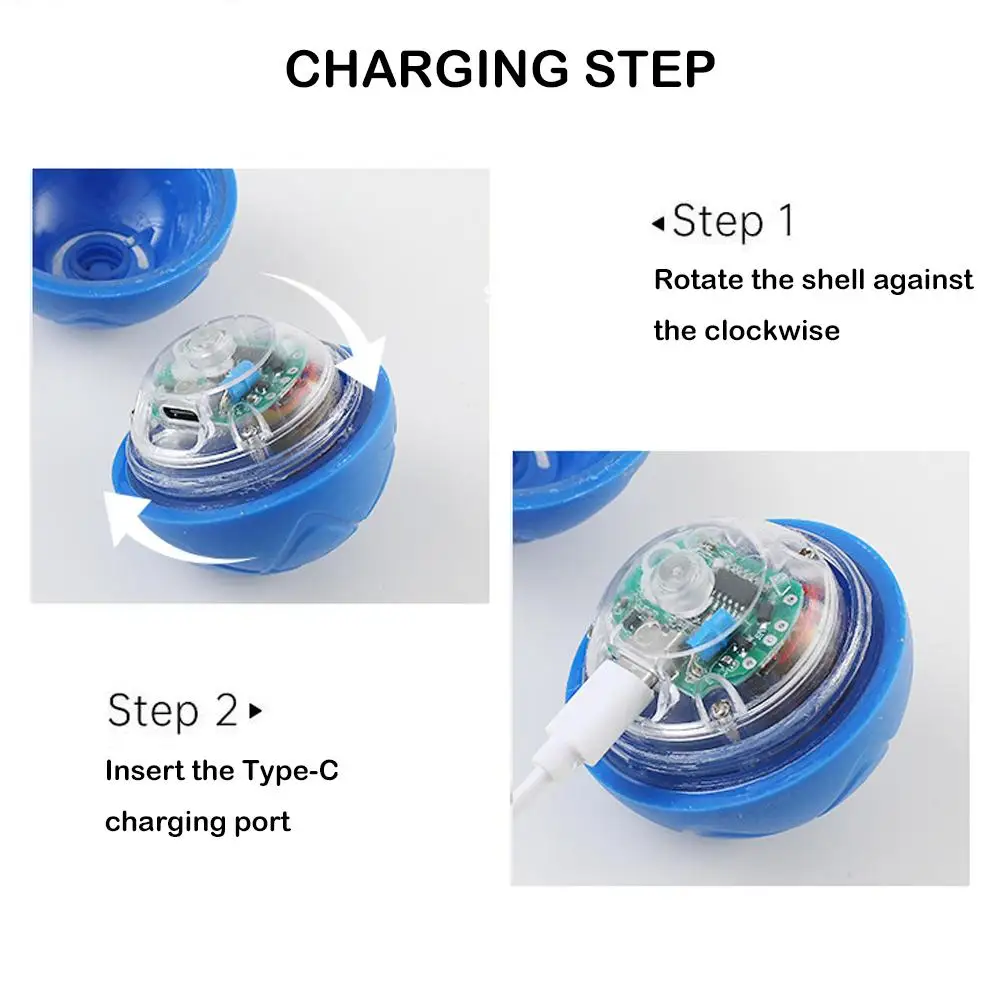 CHARGING STEP

◂Step 1

Rotate the shell against the clockwise

Step 2▸

Insert the Type-C charging port