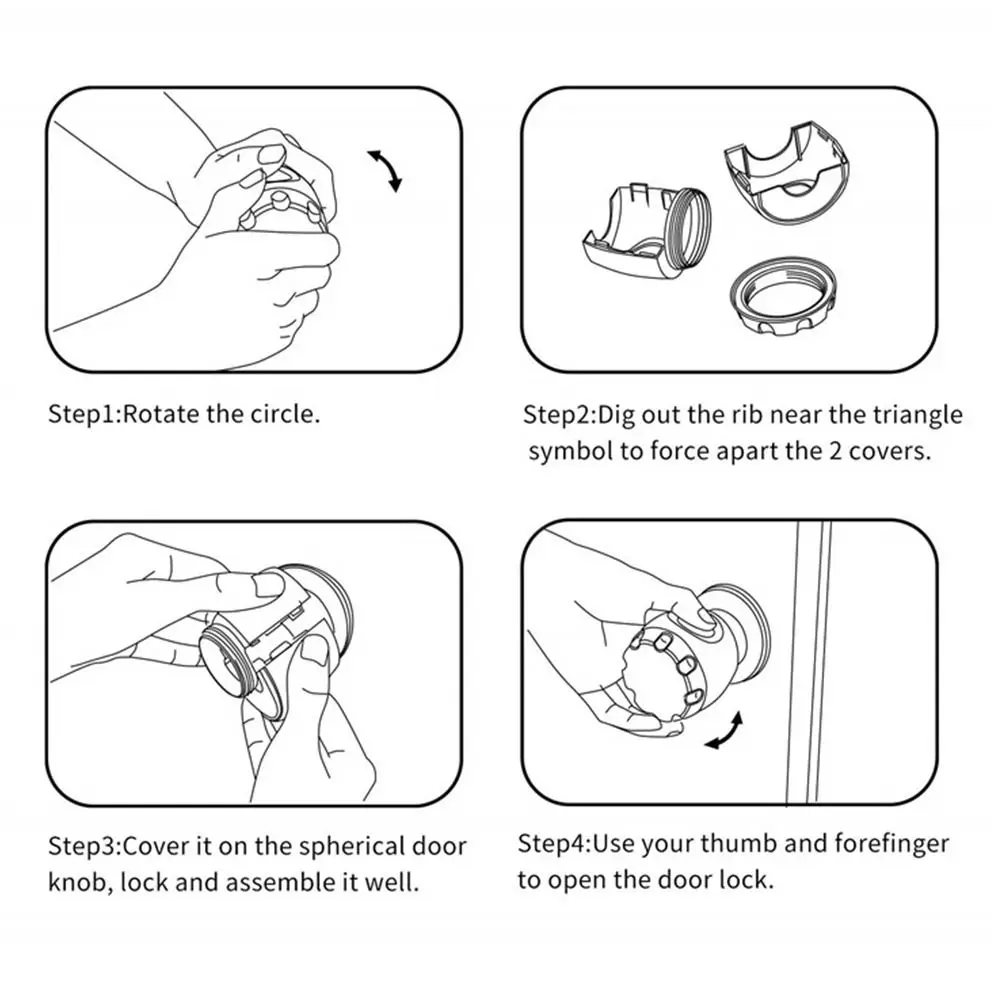 Step1:Rotate the circle.

Step2:Dig out the rib near the triangle symbol to force apart the 2 covers.

Step3:Cover it on the spherical door knob, lock and assemble it well.

Step4:Use your thumb and forefinger to open the door lock.