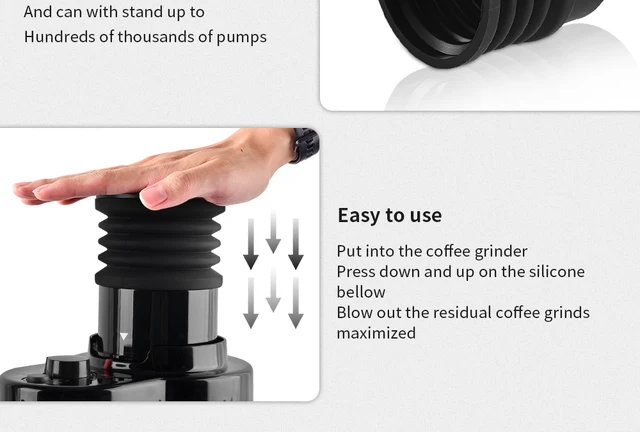 And can with stand up to
Hundreds of thousands of pumps

Easy to use

Put into the coffee grinder
Press down and up on the silicone bellow
Blow out the residual coffee grinds maximized