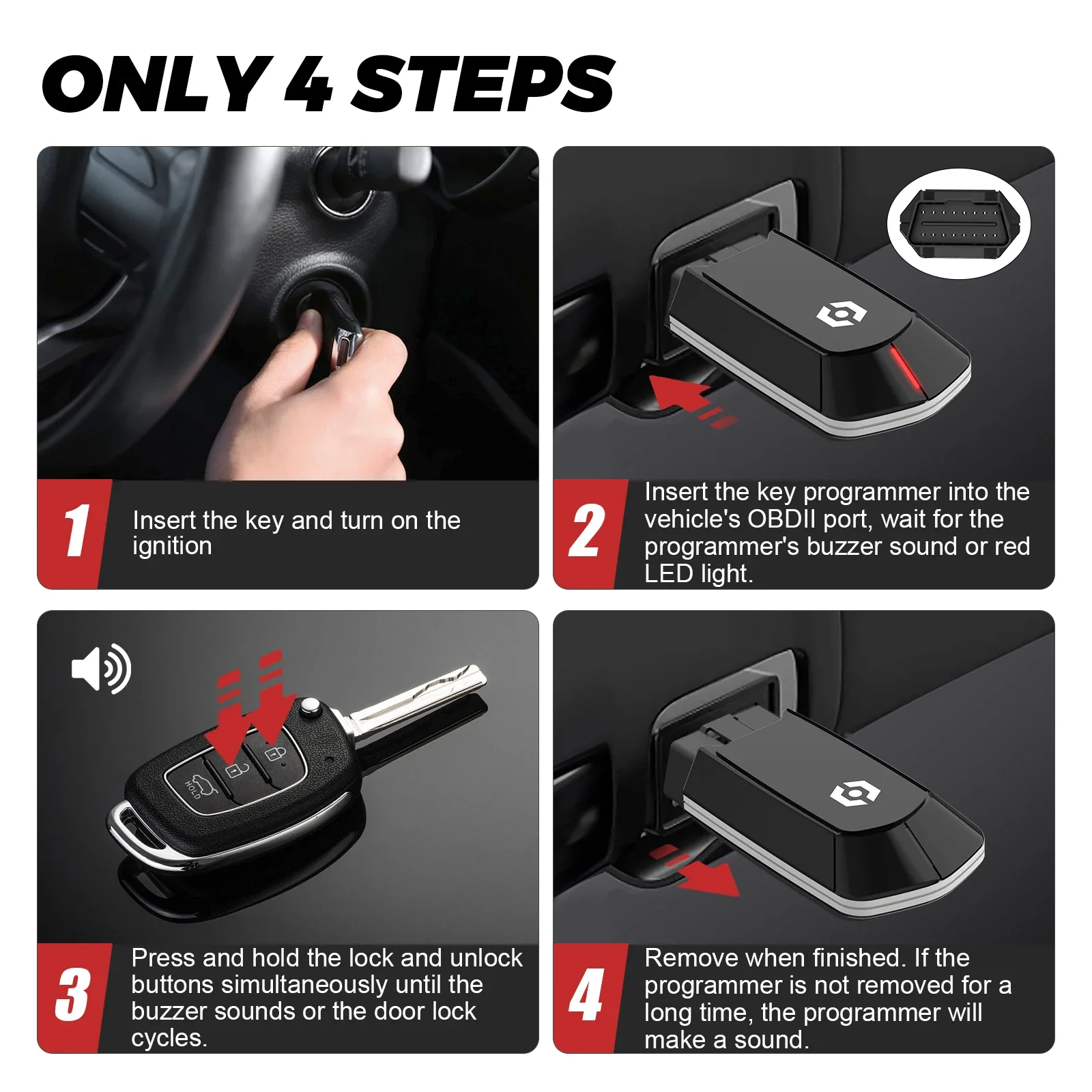 ONLY 4 STEPS

1
Insert the key and turn on the ignition

2
Insert the key programmer into the vehicle's OBDII port, wait for the programmer's buzzer sound or red LED light.

HOLD

3
Press and hold the lock and unlock buttons simultaneously until the buzzer sounds or the door lock cycles.

4
Remove when finished. If the programmer is not removed for a long time, the programmer will make a sound.