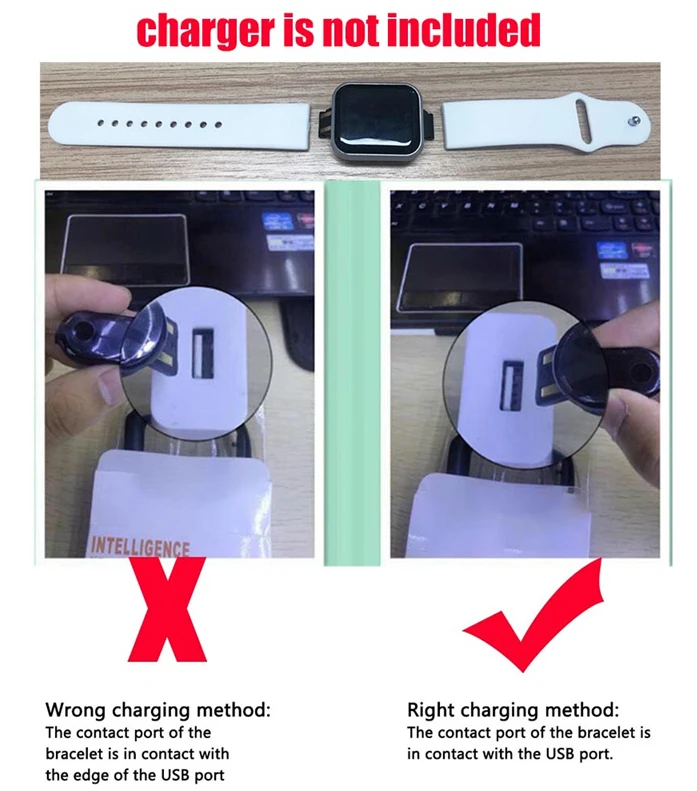 charger is not included

INTELLIGENCE

X

Wrong charging method:
The contact port of the bracelet is in contact with the edge of the USB port

Right charging method:
The contact port of the bracelet is in contact with the USB port.