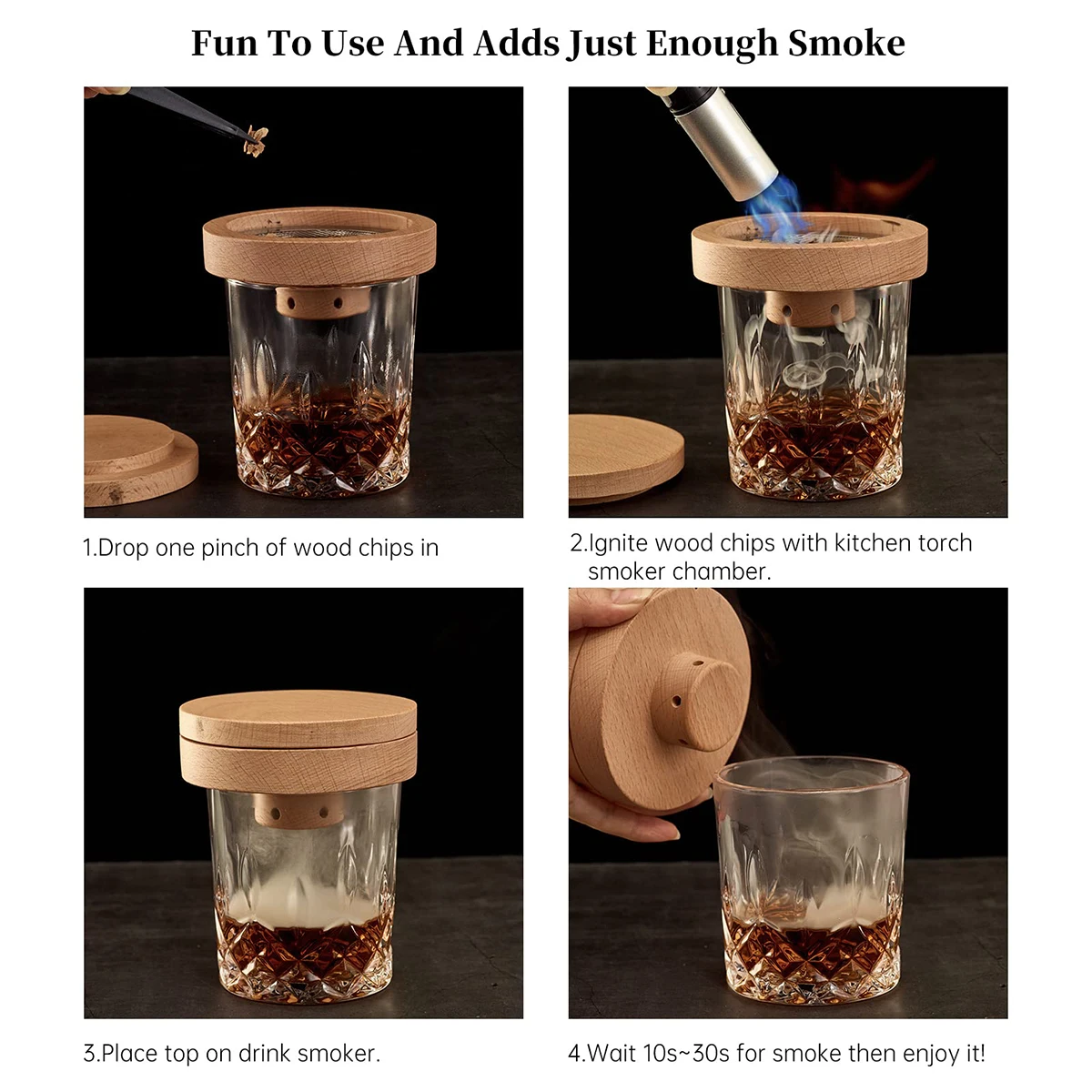 Fun To Use And Adds Just Enough Smoke

1.Drop one pinch of wood chips in

2.Ignite wood chips with kitchen torch smoker chamber.

3.Place top on drink smoker.

4.Wait 10s~30s for smoke then enjoy it!