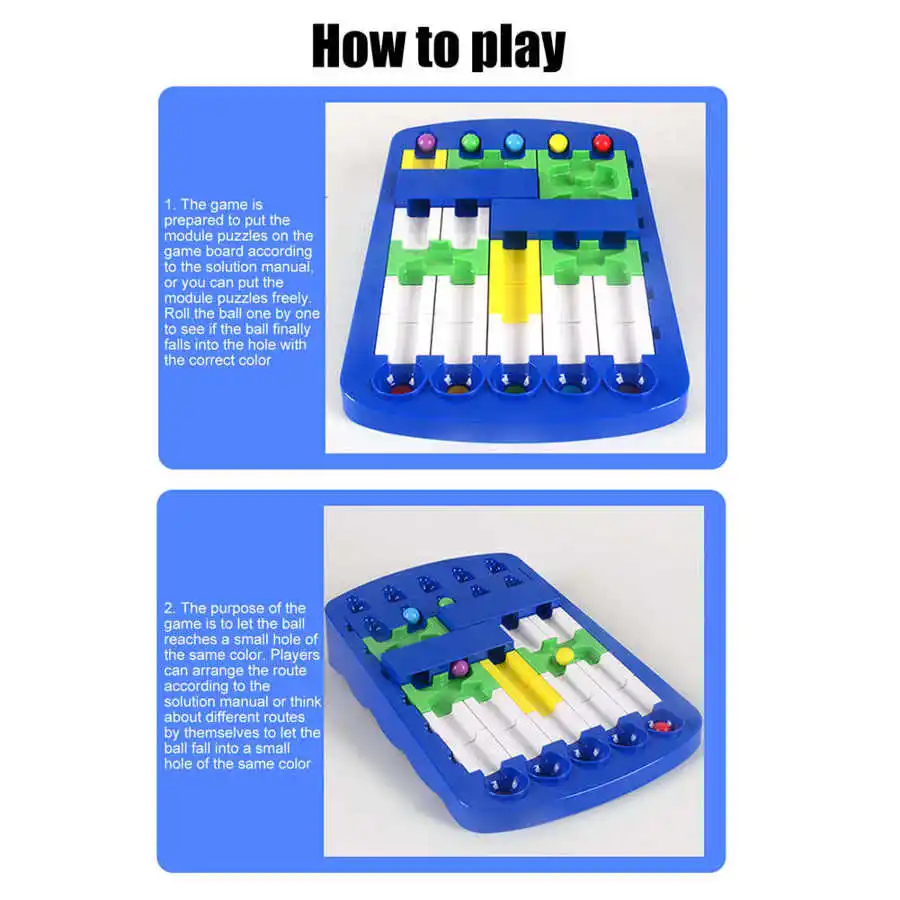 How to play

1. The game is prepared to put the module puzzles on the game board according to the solution manual, or you can put the module puzzles freely. Roll the ball one by one to see if the ball finally falls into the hole with the correct color

2. The purpose of the game is to let the ball reaches a small hole of the same color. Players can arrange the route according to the solution manual or think about different routes by themselves to let the ball fall into a small hole of the same color