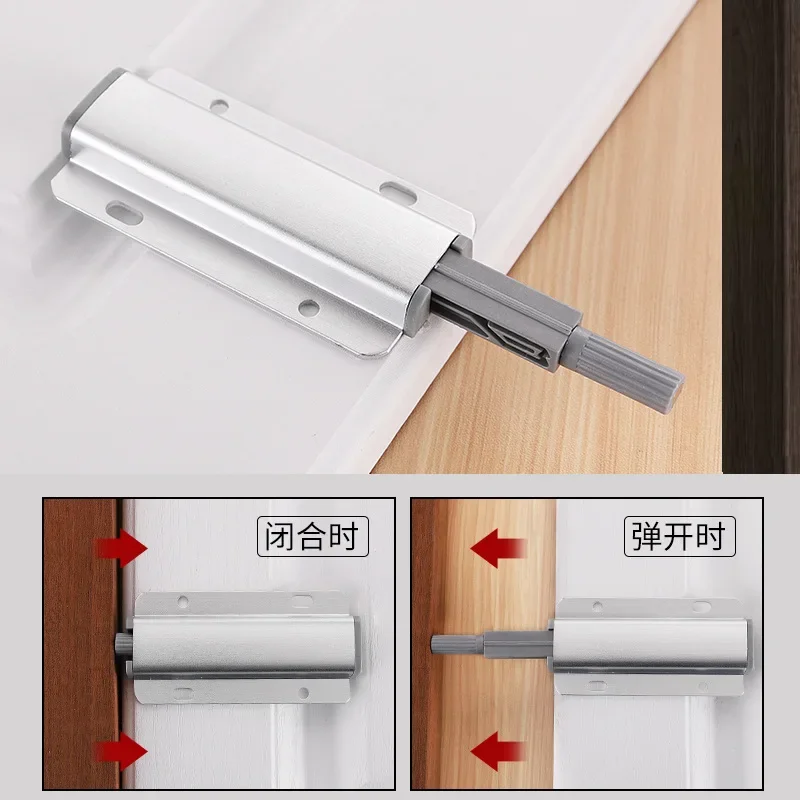 闭合时

弹开时