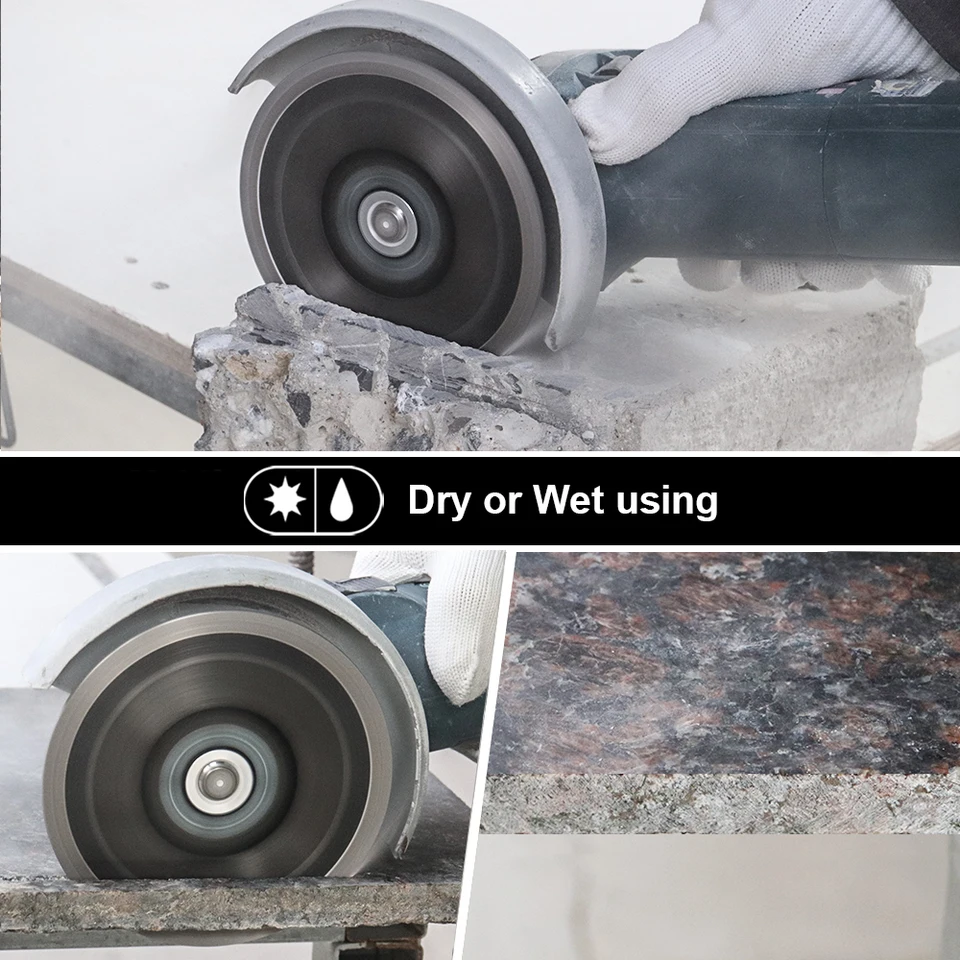 Dry or Wet using